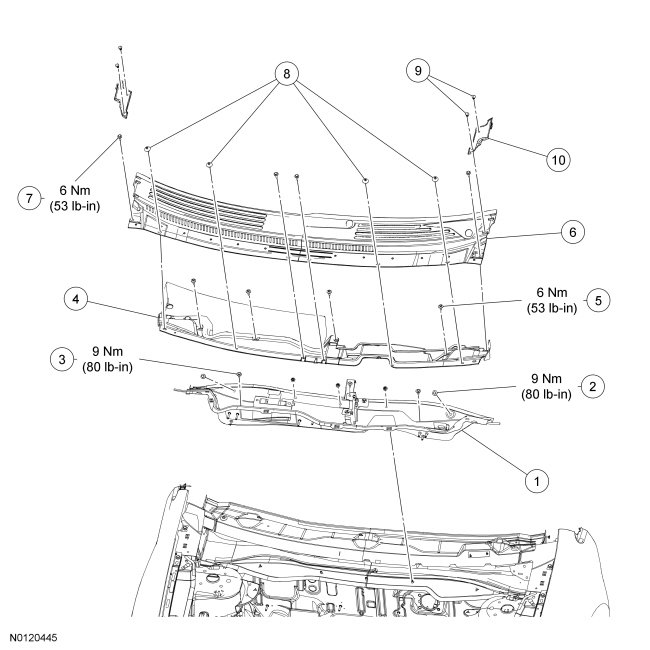 8

9

10

7
6 Nm
(53 lb-in)

6

4

6 Nm
(53 lb-in)
5

3
9 Nm
(80 lb-in)

9 Nm
(80 lb-in)
2

1

N0120445