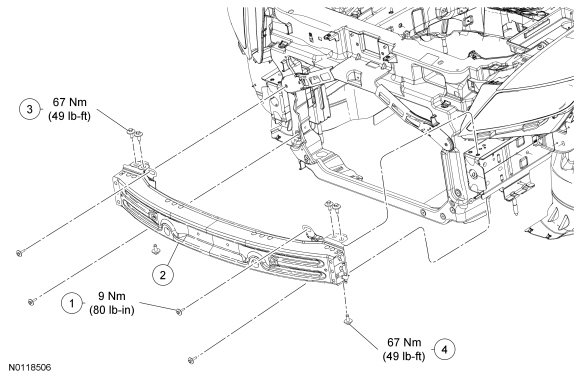 3
67 Nm
(49 lb-ft)

2

1
9 Nm
(80 lb-in)

67 Nm
(49 lb-ft)
4

N0118506