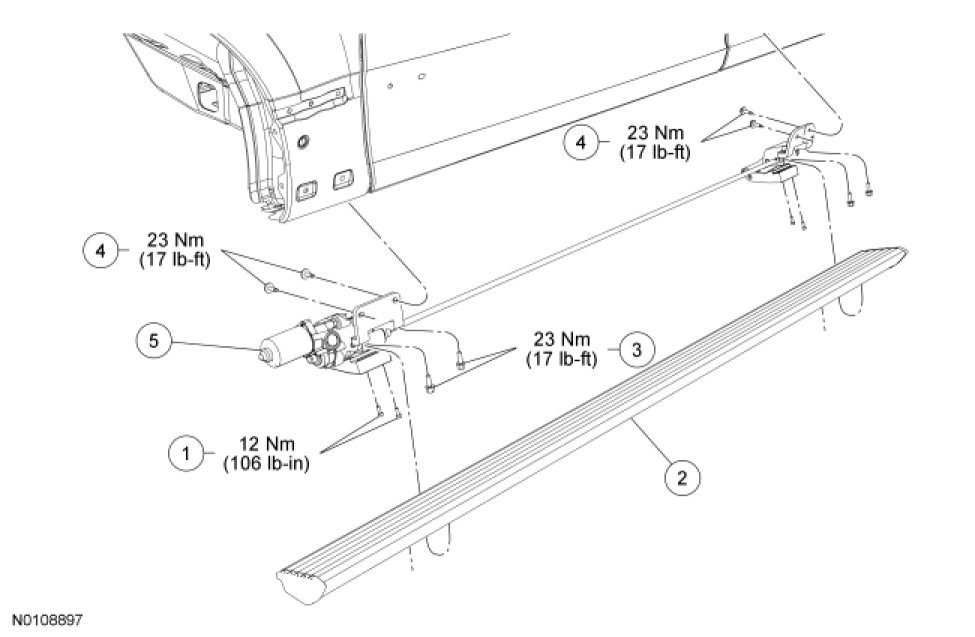 4
23 Nm
(17 lb-ft)

4
23 Nm
(17 lb-ft)

5

23 Nm
(17 lb-ft)
3

1
12 Nm
(106 lb-in)

2

N0108897