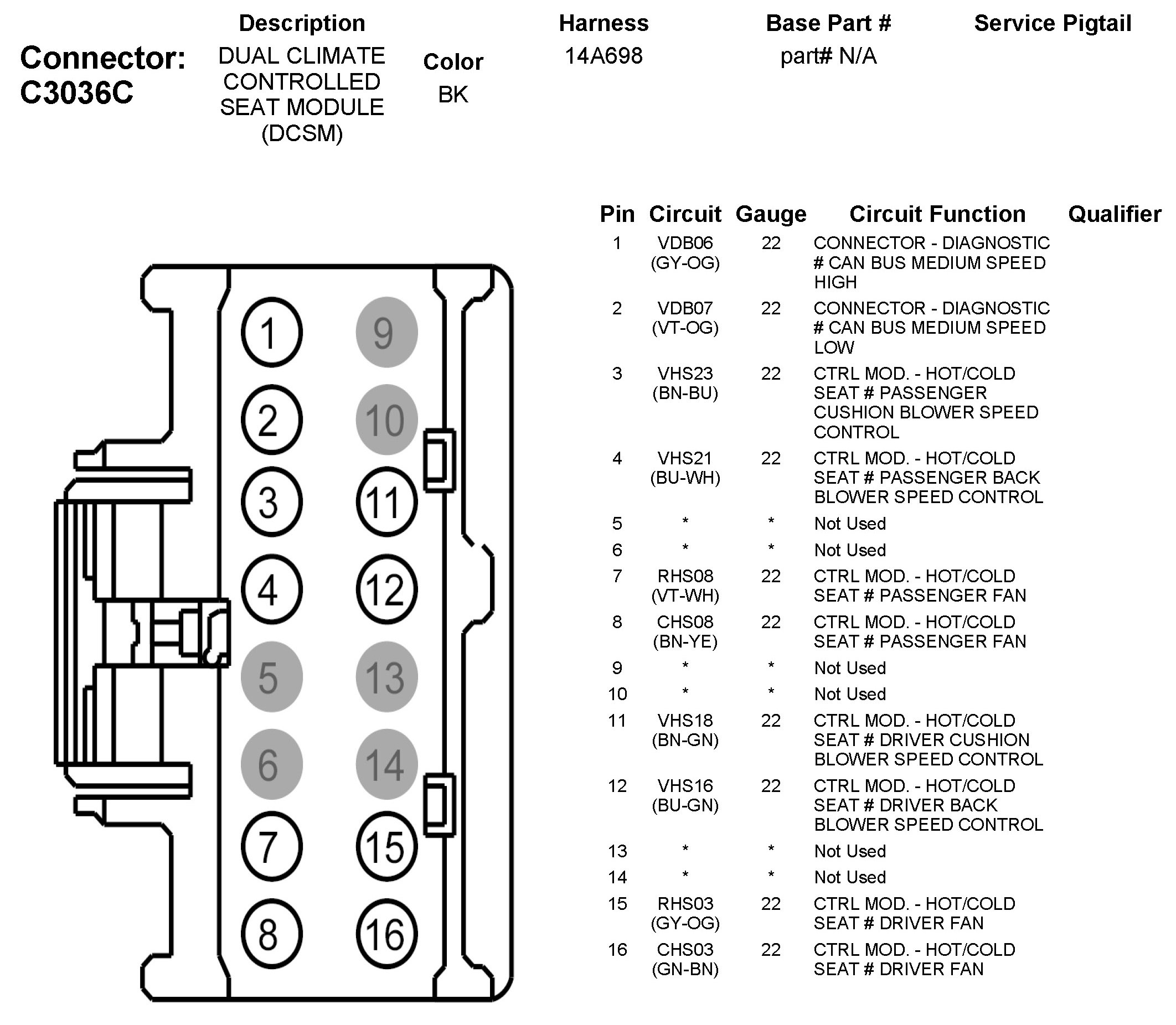 Connector: C3036C

| Description | Color | Harness | Base Part # | Service Pigtail |
|---|---|---|---|---|
| DUAL CLIMATE CONTROLLED SEAT MODULE (DCSM) | BK | 14A698 | part# N/A | |

1 9
2 10
3 11
4 12
5 13
6 14
7 15
8 16

| Pin | Circuit | Gauge | Circuit Function | Qualifier |
|---|---|---|---|---|
| 1 | VDB06 (GY-OG) | 22 | CONNECTOR - DIAGNOSTIC # CAN BUS MEDIUM SPEED HIGH | |
| 2 | VDB07 (VT-OG) | 22 | CONNECTOR - DIAGNOSTIC # CAN BUS MEDIUM SPEED LOW | |
| 3 | VHS23 (BN-BU) | 22 | CTRL MOD. - HOT/COLD SEAT # PASSENGER CUSHION BLOWER SPEED CONTROL | |
| 4 | VHS21 (BU-WH) | 22 | CTRL MOD. - HOT/COLD SEAT # PASSENGER BACK BLOWER SPEED CONTROL | |
| 5 | * | * | Not Used | |
| 6 | * | * | Not Used | |
| 7 | RHS08 (VT-WH) | 22 | CTRL MOD. - HOT/COLD SEAT # PASSENGER FAN | |
| 8 | CHS08 (BN-YE) | 22 | CTRL MOD. - HOT/COLD SEAT # PASSENGER FAN | |
| 9 | * | * | Not Used | |
| 10 | * | * | Not Used | |
| 11 | VHS18 (BN-GN) | 22 | CTRL MOD. - HOT/COLD SEAT # DRIVER CUSHION BLOWER SPEED CONTROL | |
| 12 | VHS16 (BU-GN) | 22 | CTRL MOD. - HOT/COLD SEAT # DRIVER BACK BLOWER SPEED CONTROL | |
| 13 | * | * | Not Used | |
| 14 | * | * | Not Used | |
| 15 | RHS03 (GY-OG) | 22 | CTRL MOD. - HOT/COLD SEAT # DRIVER FAN | |
| 16 | CHS03 (GN-BN) | 22 | CTRL MOD. - HOT/COLD SEAT # DRIVER FAN | |