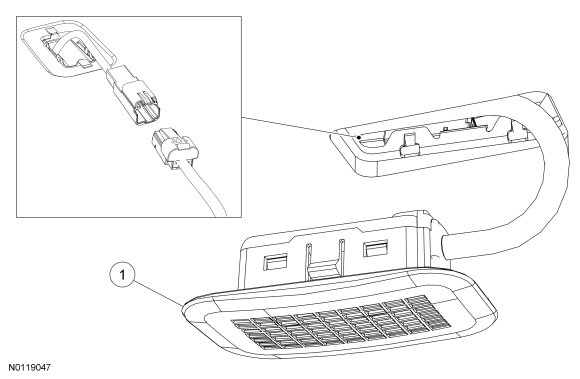 1

N0119047