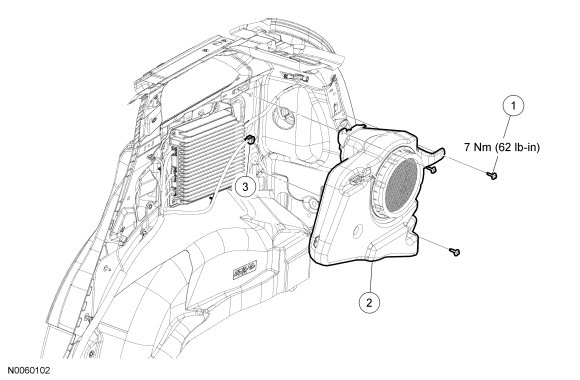 1

7 Nm (62 lb-in)

3

2

N0060102