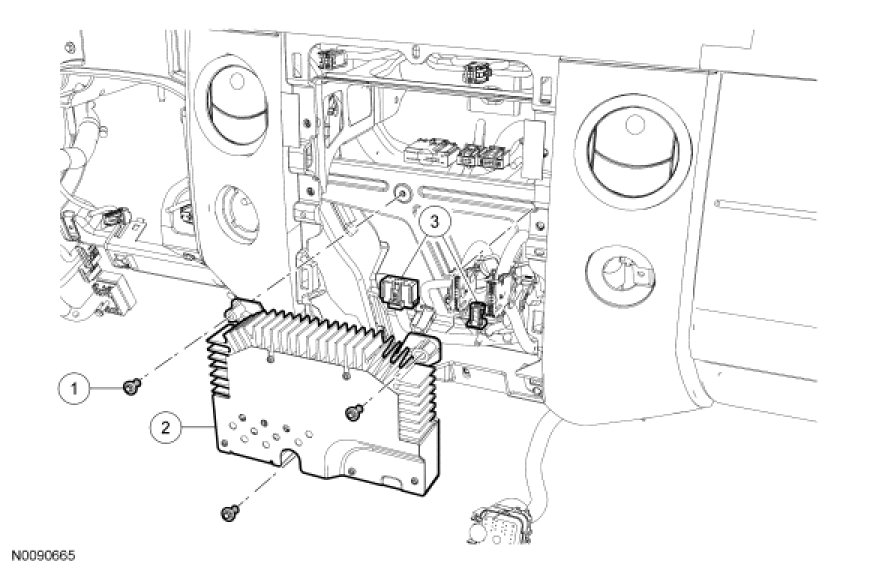 3
1
2
N0090665