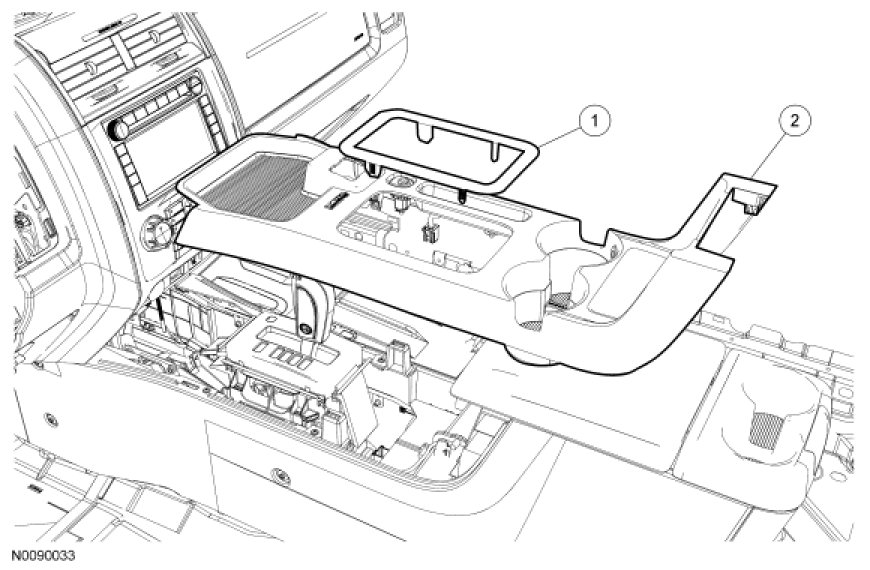 1
2
N0090033