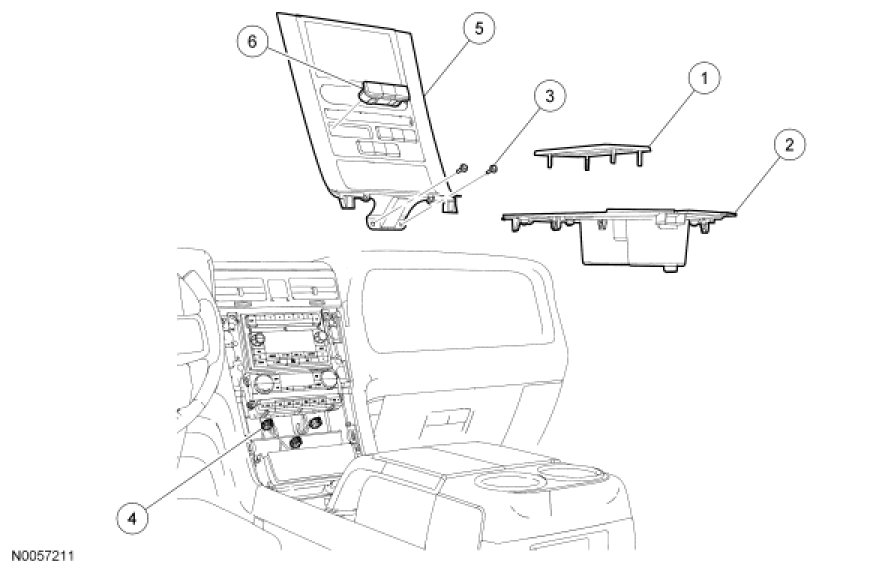 6
5
3
1
2
4
N0057211