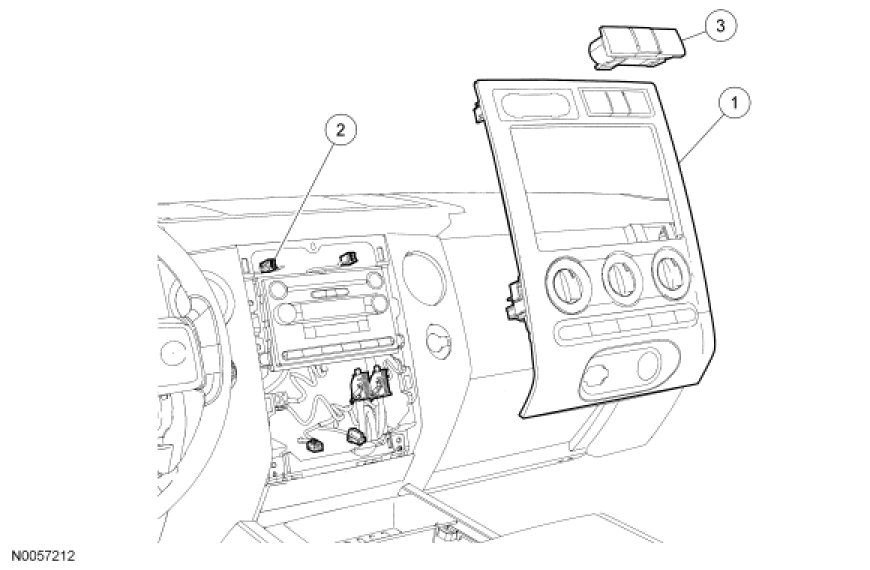 3

1

2

N0057212