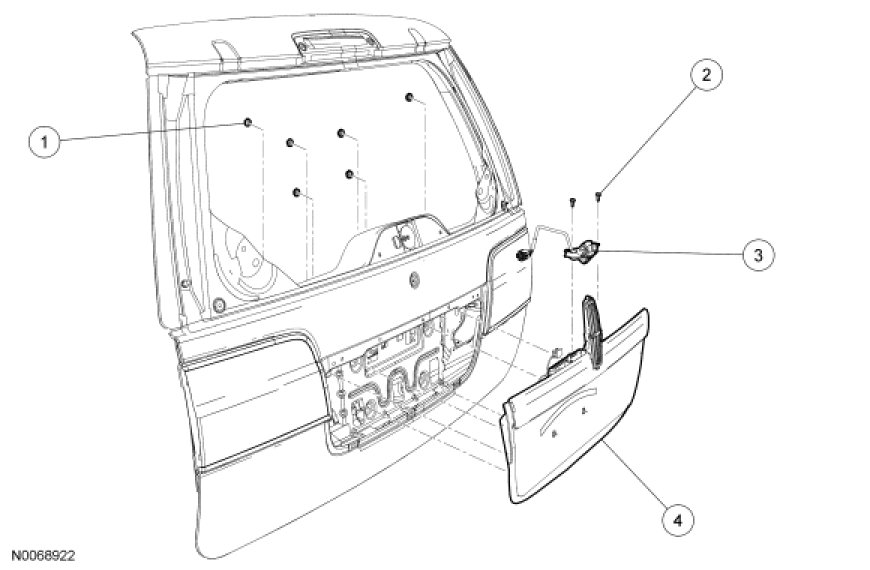 1

2

3

4

N0068922