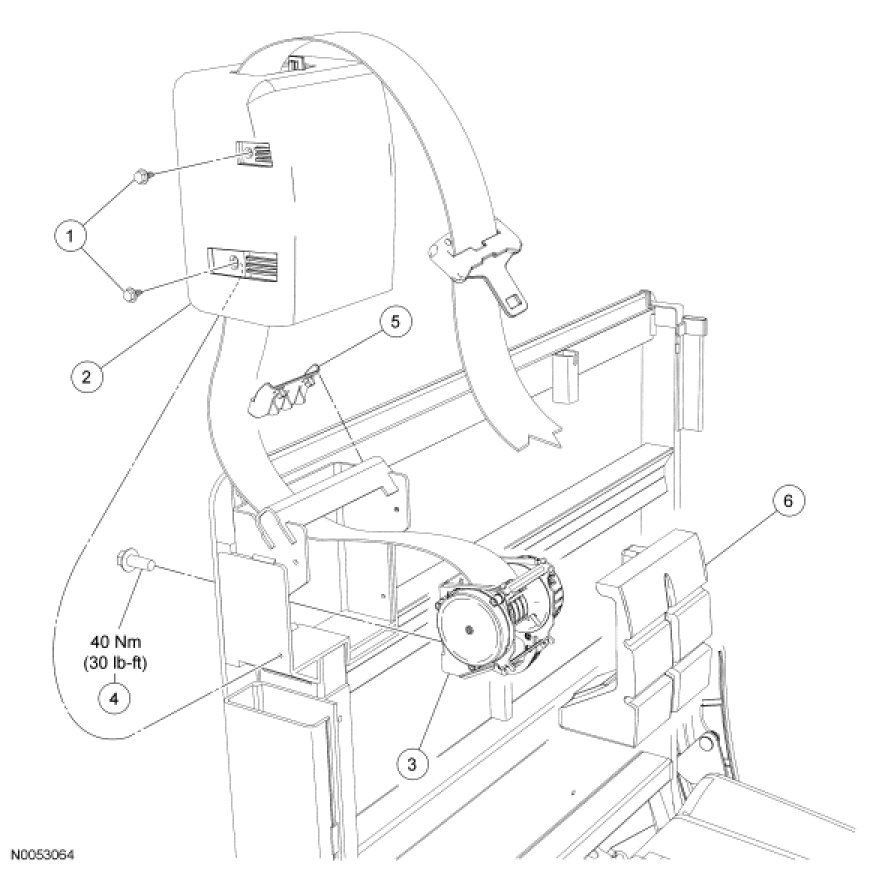 1

2

5

6

40 Nm
(30 lb-ft)

4

3

N0053064