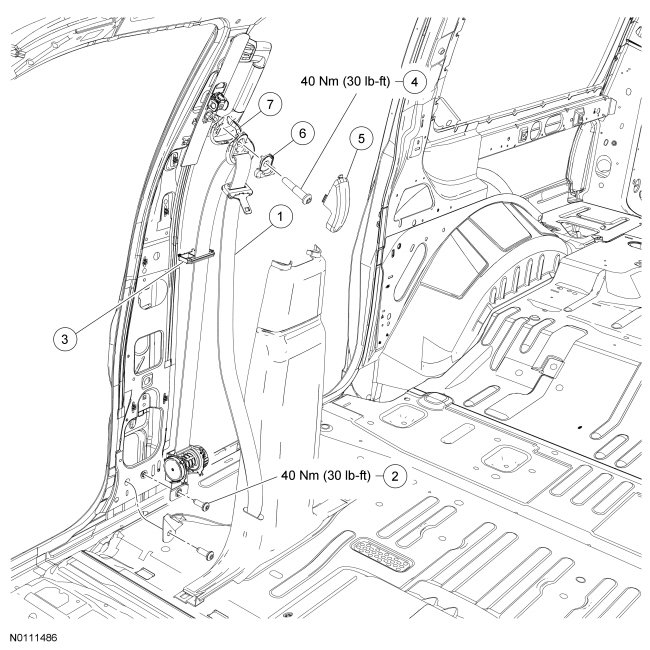 40 Nm (30 lb-ft) 4
7
6
5
1
3
40 Nm (30 lb-ft) 2
N0111486