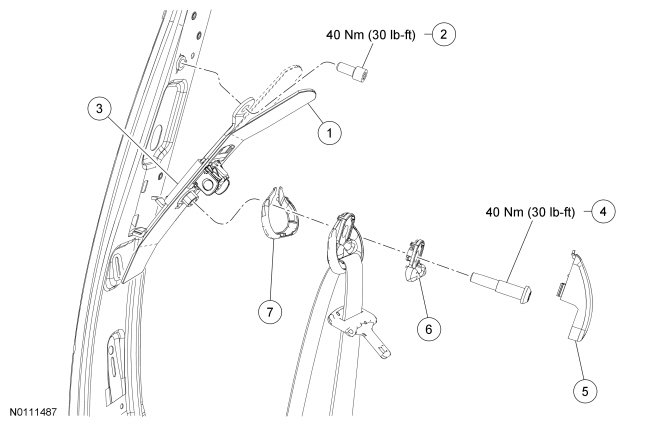 40 Nm (30 lb-ft) 2

3

1

40 Nm (30 lb-ft) 4

7

6

5

N0111487