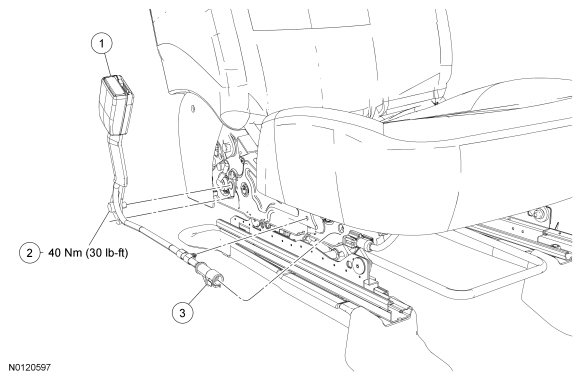 1

2 40 Nm (30 lb-ft)

3

N0120597