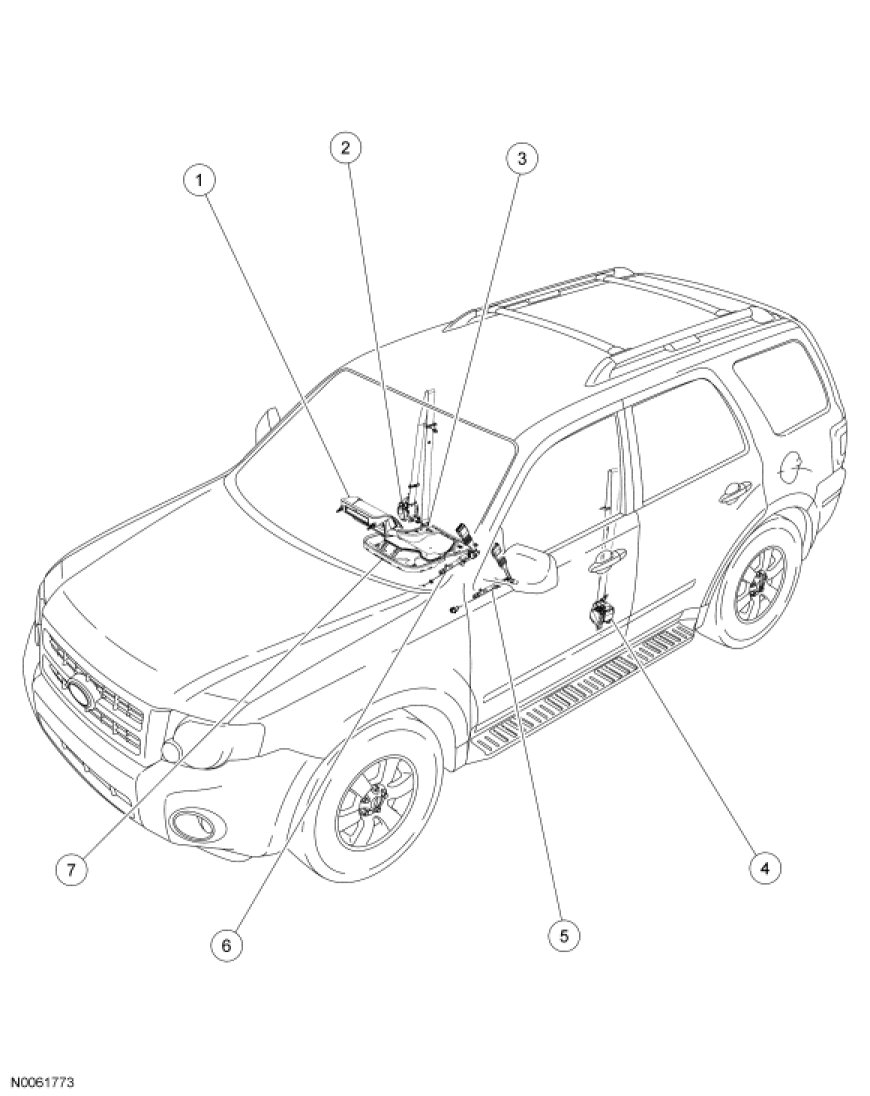 1
2
3
4
5
6
7
N0061773