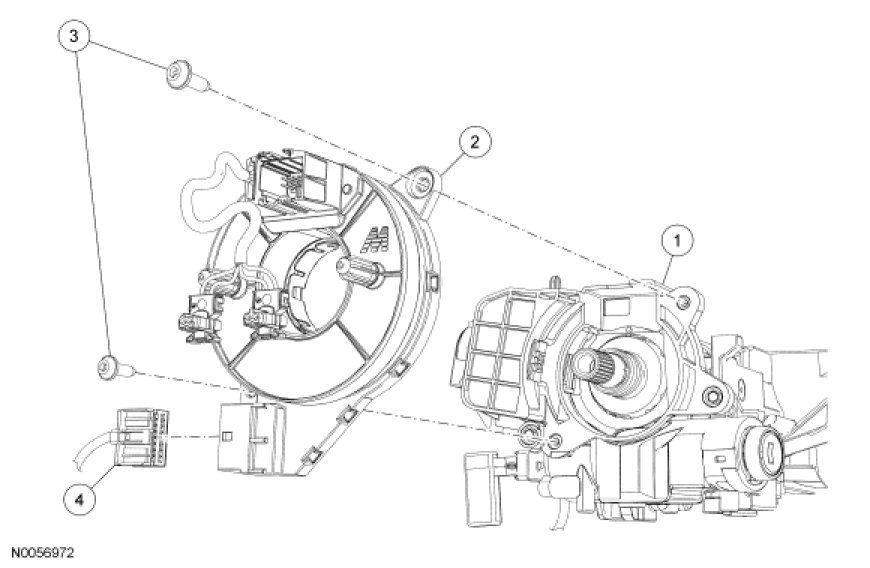 3
2
1
4
N0056972