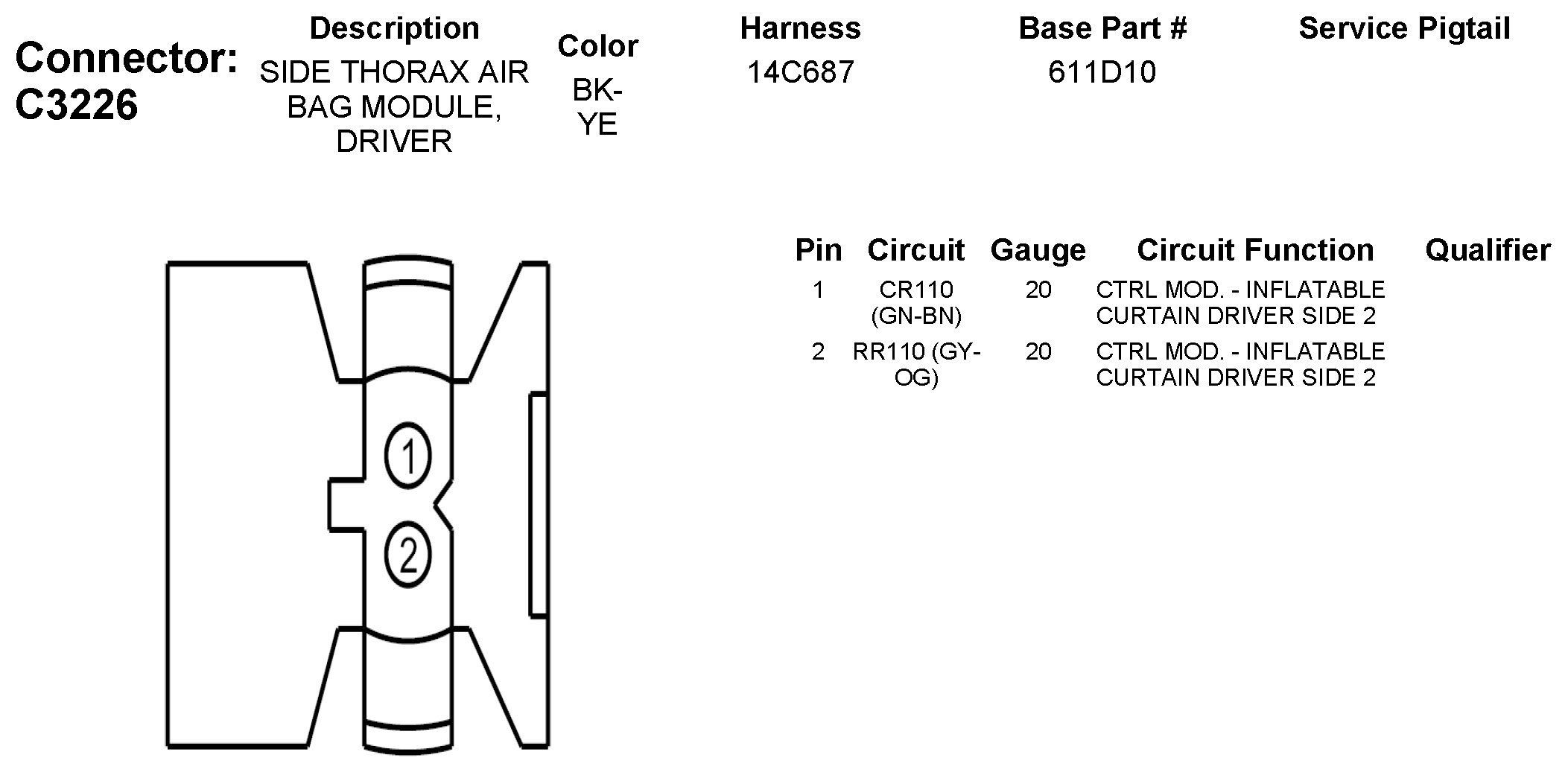 Connector: C3226

| Description | Color | Harness | Base Part # | Service Pigtail |
|---|---|---|---|---|
| SIDE THORAX AIR BAG MODULE, DRIVER | BK-YE | 14C687 | 611D10 | |

1
2

| Pin | Circuit | Gauge | Circuit Function | Qualifier |
|---|---|---|---|---|
| 1 | CR110 (GN-BN) | 20 | CTRL MOD. - INFLATABLE CURTAIN DRIVER SIDE 2 | |
| 2 | RR110 (GY-OG) | 20 | CTRL MOD. - INFLATABLE CURTAIN DRIVER SIDE 2 | |