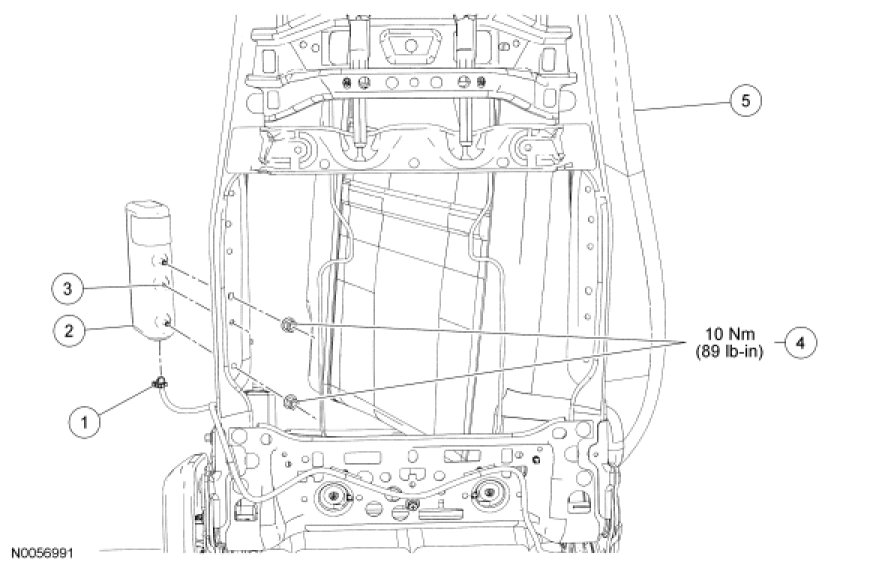 5

3

2

10 Nm
(89 lb-in)

4

1

N0056991