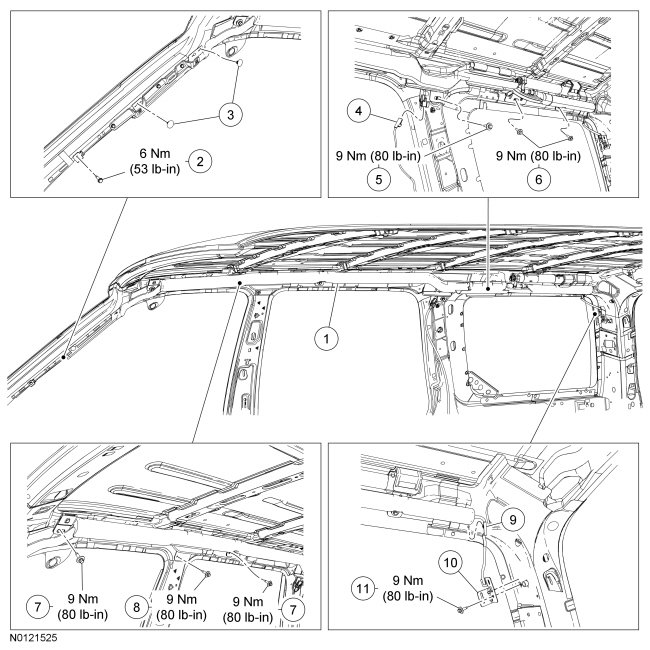 3
6 Nm
(53 lb-in)
2

4
9 Nm (80 lb-in)
5
9 Nm (80 lb-in)
6

1

7
9 Nm
(80 lb-in)
8
9 Nm
(80 lb-in)
9 Nm
(80 lb-in)
7

9
10
11
9 Nm
(80 lb-in)

N0121525