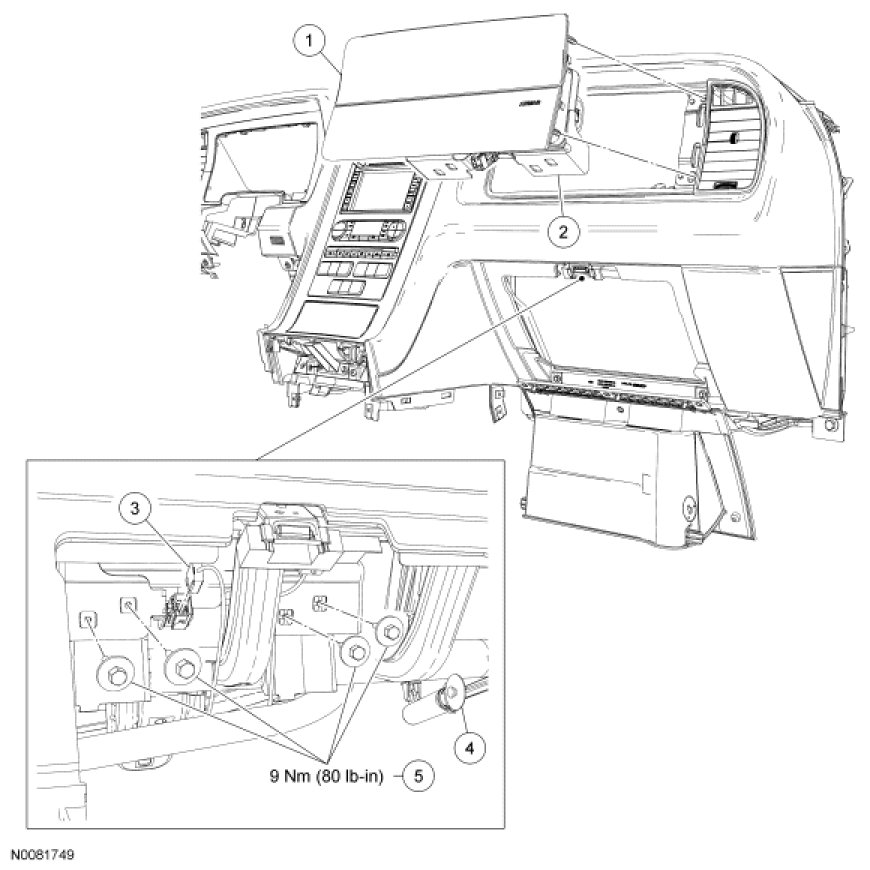 1

2

3

4

9 Nm (80 lb-in) 5

N0081749