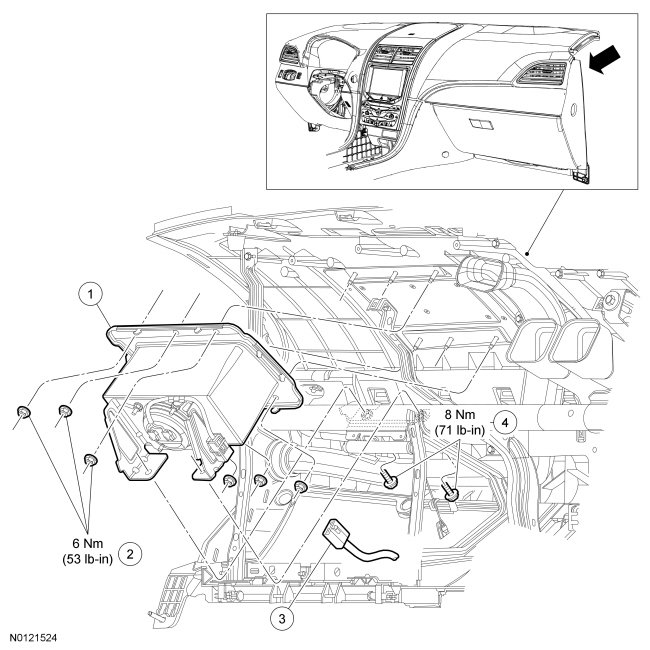 1

8 Nm
(71 lb-in)
4

6 Nm
(53 lb-in)
2

3

N0121524