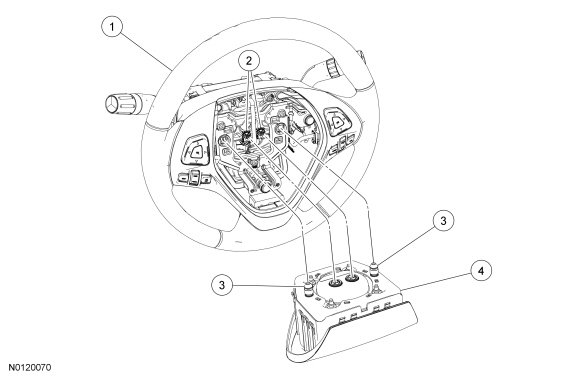 1
2
3
3
4
N0120070