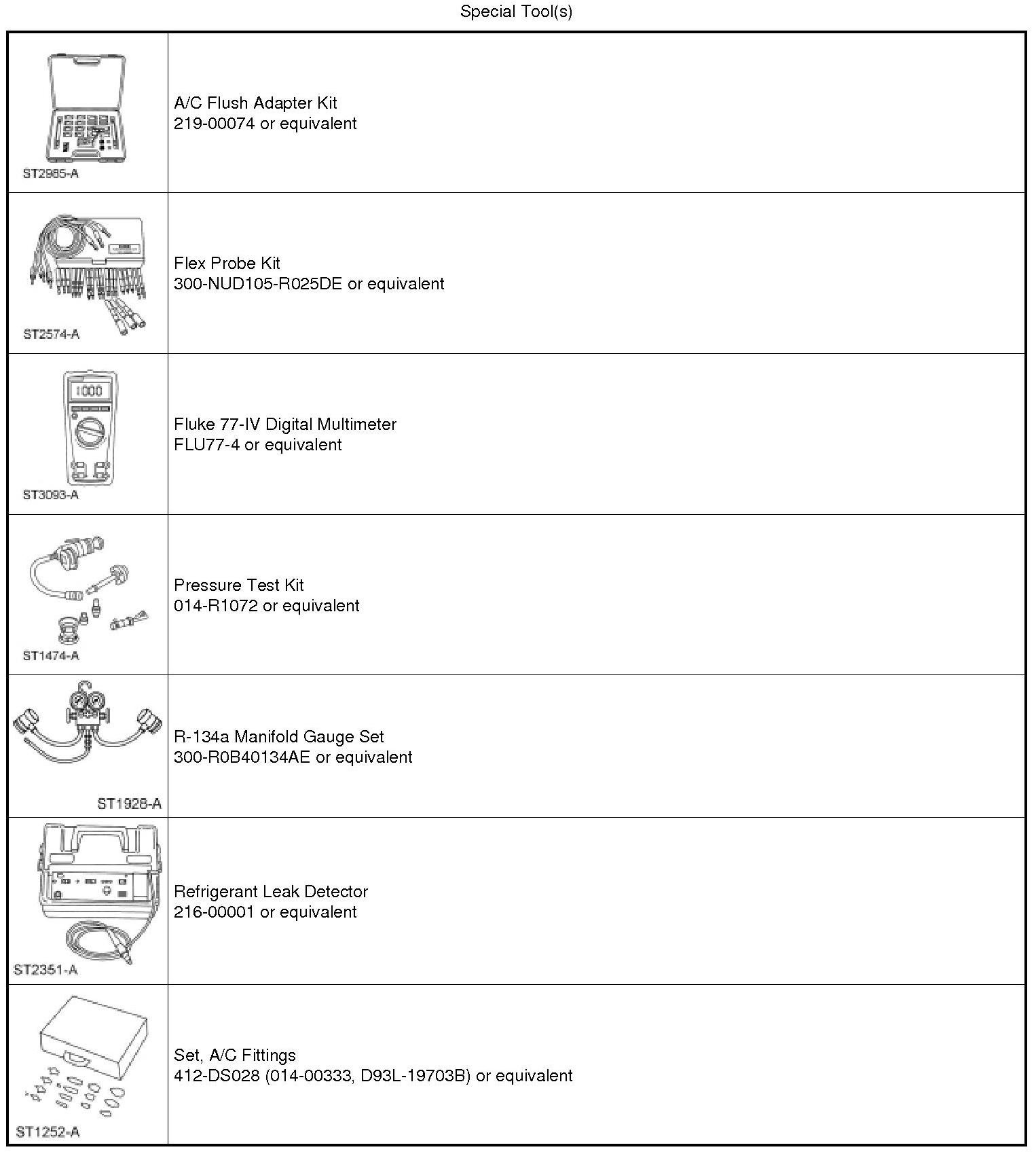 Special Tool(s)

| | |
|---|---|
| ST2985-A | A/C Flush Adapter Kit 219-00074 or equivalent |
| ST2574-A | Flex Probe Kit 300-NUD105-R025DE or equivalent |
| 1000 ST3093-A | Fluke 77-IV Digital Multimeter FLU77-4 or equivalent |
| ST1474-A | Pressure Test Kit 014-R1072 or equivalent |
| ST1928-A | R-134a Manifold Gauge Set 300-R0B40134AE or equivalent |
| ST2351-A | Refrigerant Leak Detector 216-00001 or equivalent |
| ST1252-A | Set, A/C Fittings 412-DS028 (014-00333, D93L-19703B) or equivalent |