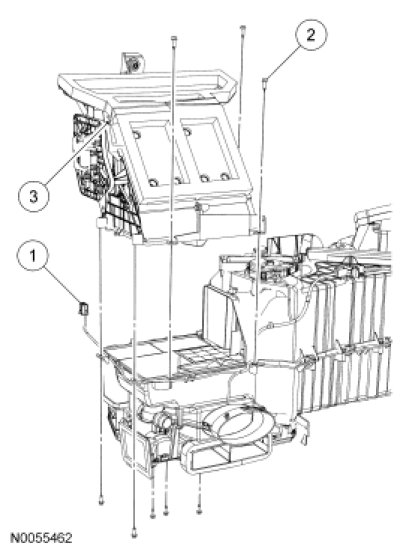 2
3
1
N0055462