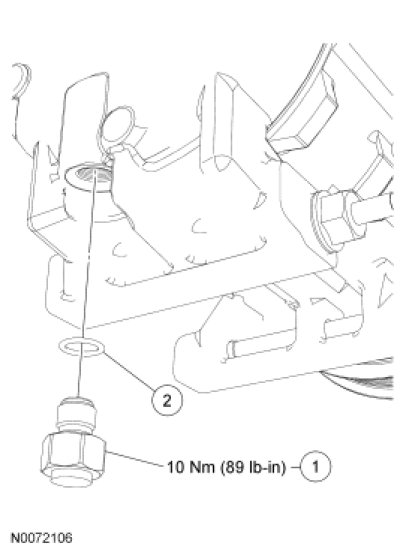 2

10 Nm (89 lb-in) 1

N0072106