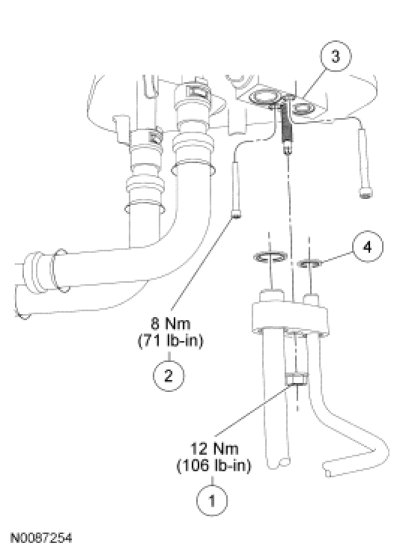 3

4

8 Nm
(71 lb-in)

2

12 Nm
(106 lb-in)

1

N0087254