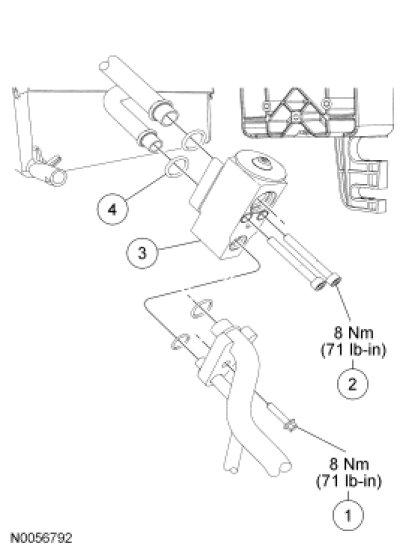 4

3

8 Nm
(71 lb-in)

2

8 Nm
(71 lb-in)

1

N0056792