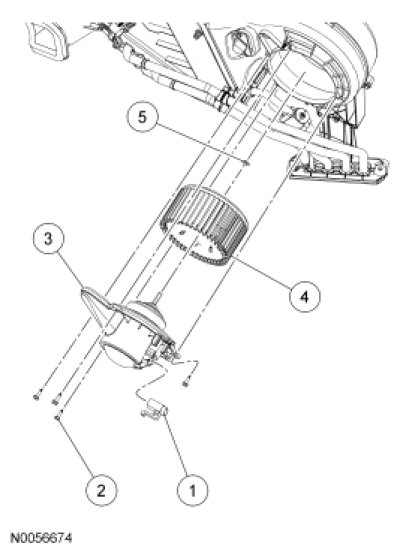 5

3

4

2

1

N0056674