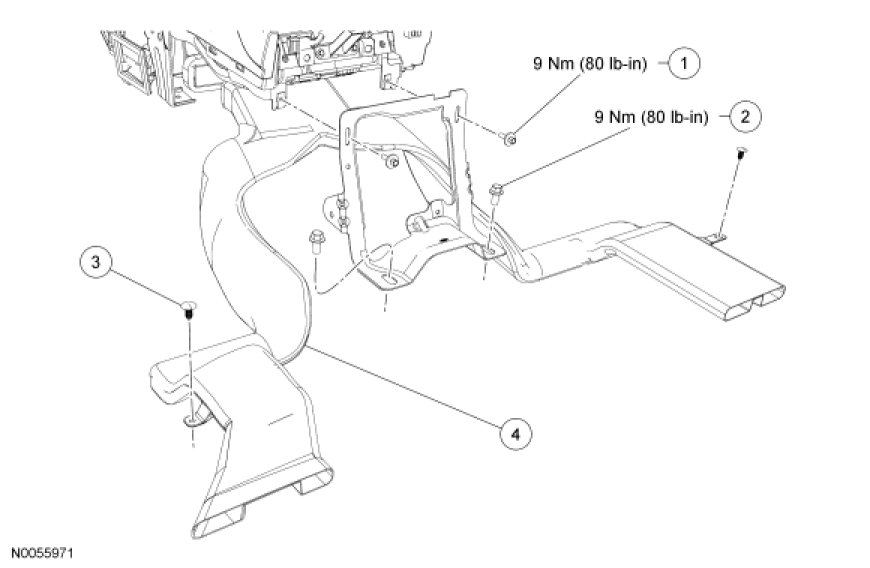 9 Nm (80 lb-in) 1

9 Nm (80 lb-in) 2

3

4

N0055971