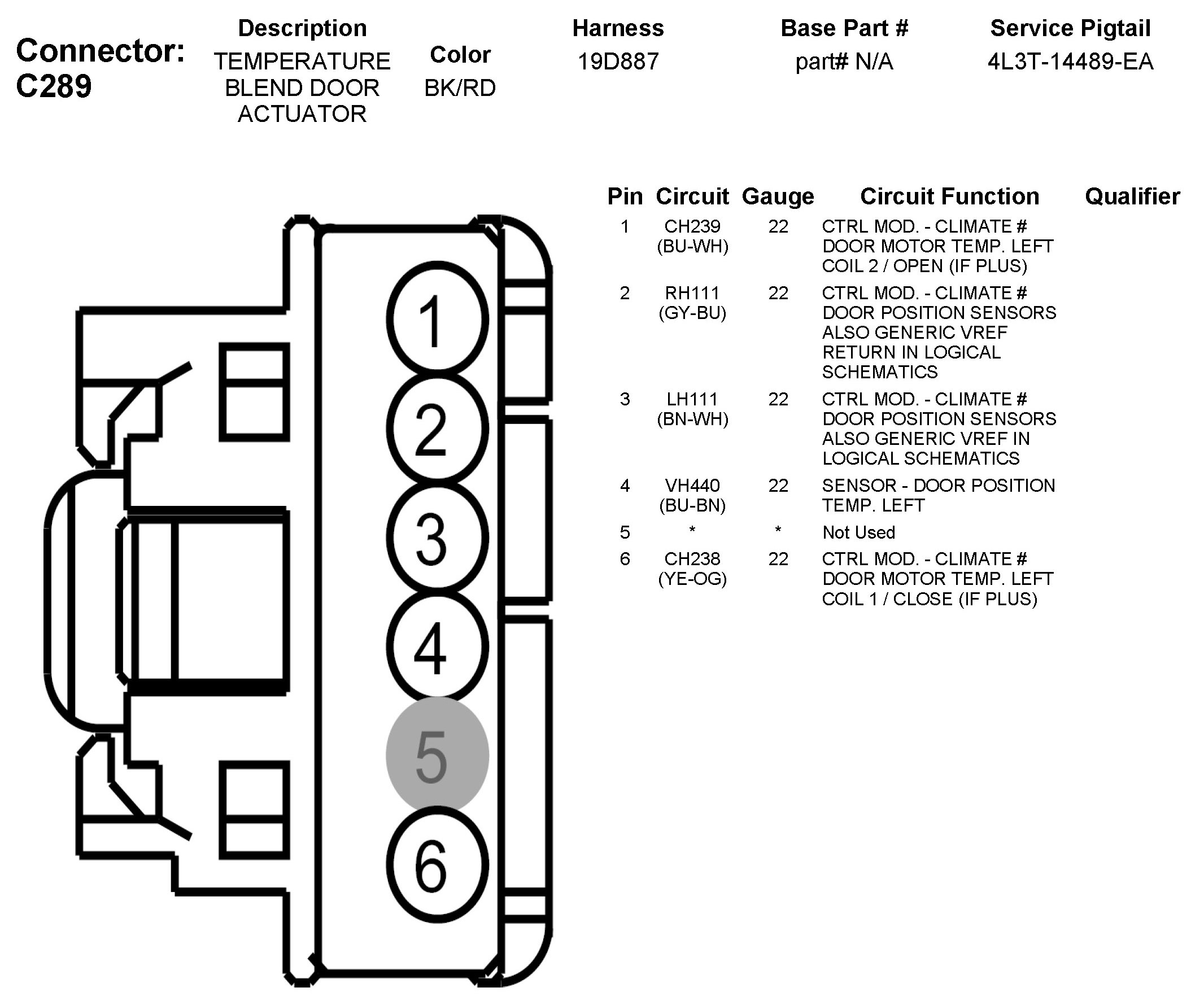 Connector: C289

| Description | Color | Harness | Base Part # | Service Pigtail |
|---|---|---|---|---|
| TEMPERATURE BLEND DOOR ACTUATOR | BK/RD | 19D887 | part# N/A | 4L3T-14489-EA |

1
2
3
4
5
6

| Pin | Circuit | Gauge | Circuit Function | Qualifier |
|---|---|---|---|---|
| 1 | CH239 (BU-WH) | 22 | CTRL MOD. - CLIMATE # DOOR MOTOR TEMP. LEFT COIL 2 / OPEN (IF PLUS) | |
| 2 | RH111 (GY-BU) | 22 | CTRL MOD. - CLIMATE # DOOR POSITION SENSORS ALSO GENERIC VREF RETURN IN LOGICAL SCHEMATICS | |
| 3 | LH111 (BN-WH) | 22 | CTRL MOD. - CLIMATE # DOOR POSITION SENSORS ALSO GENERIC VREF IN LOGICAL SCHEMATICS | |
| 4 | VH440 (BU-BN) | 22 | SENSOR - DOOR POSITION TEMP. LEFT | |
| 5 | * | * | Not Used | |
| 6 | CH238 (YE-OG) | 22 | CTRL MOD. - CLIMATE # DOOR MOTOR TEMP. LEFT COIL 1 / CLOSE (IF PLUS) | |