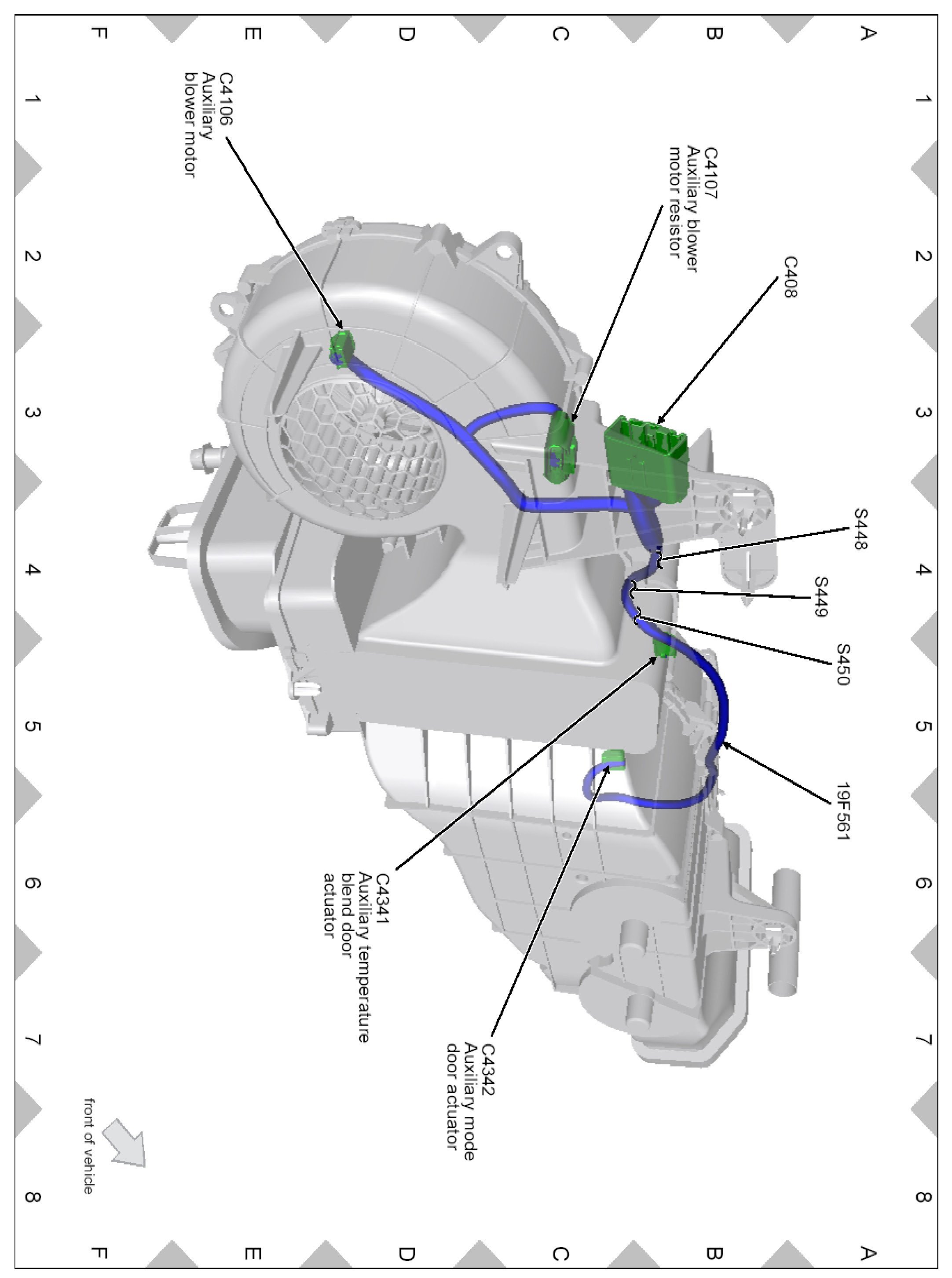 A
B
C
D
E
F

1
2
3
4
5
6
7
8

C4106
Auxiliary
blower motor

C4107
Auxiliary blower
motor resistor

C408

S448

S449

S450

19F561

C4341
Auxiliary temperature
blend door
actuator

C4342
Auxiliary mode
door actuator

front of vehicle

1
2
3
4
5
6
7
8

A
B
C
D
E
F