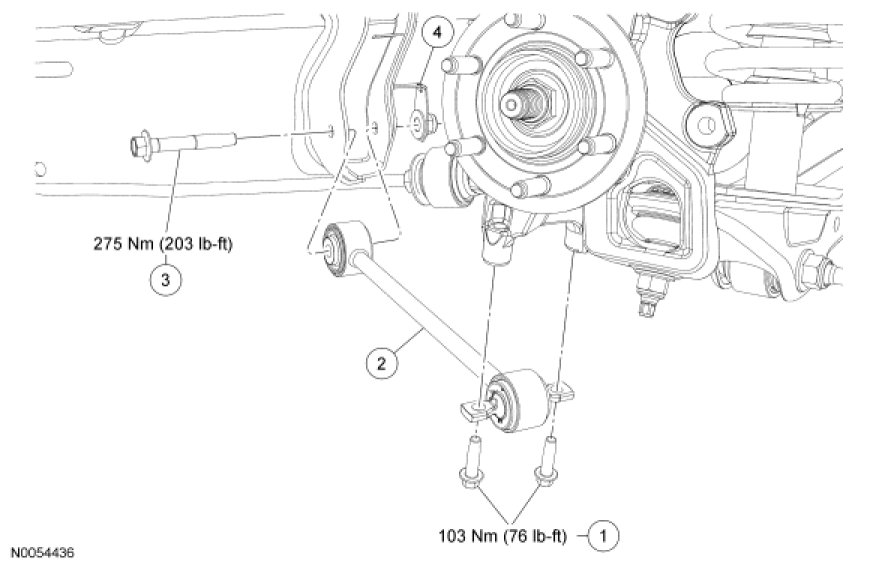 4

275 Nm (203 lb-ft)

3

2

103 Nm (76 lb-ft)

1

N0054436