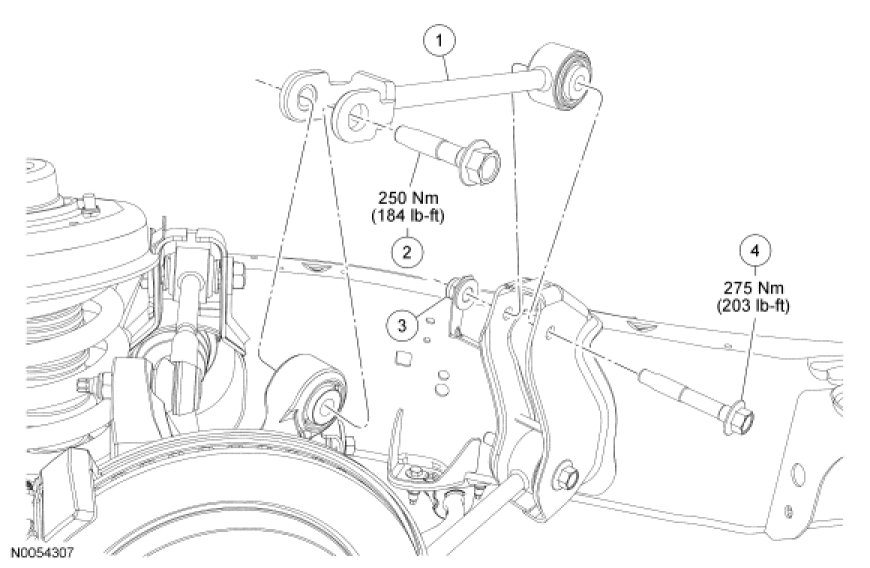 1

250 Nm
(184 lb-ft)

2

3

4

275 Nm
(203 lb-ft)

N0054307