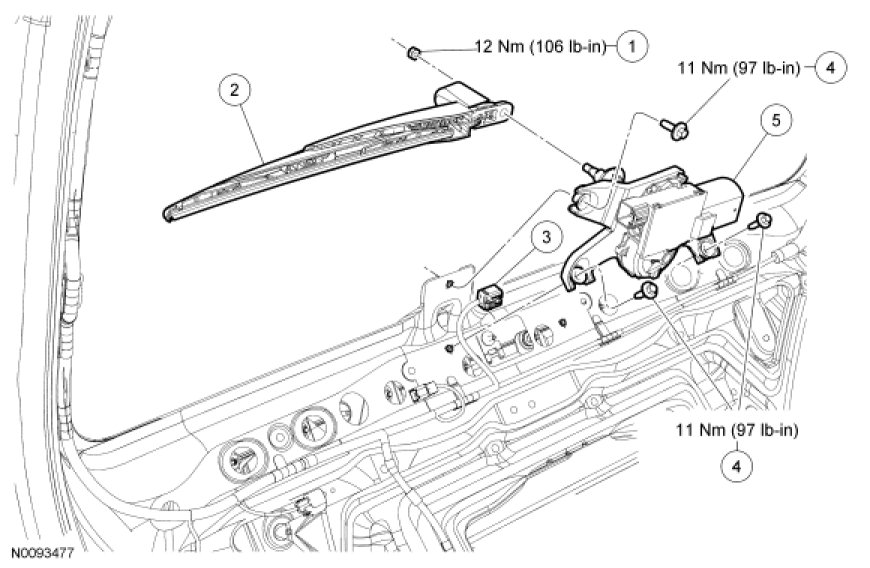 12 Nm (106 lb-in)
1

11 Nm (97 lb-in)
4

2

5

3

11 Nm (97 lb-in)
4

N0093477