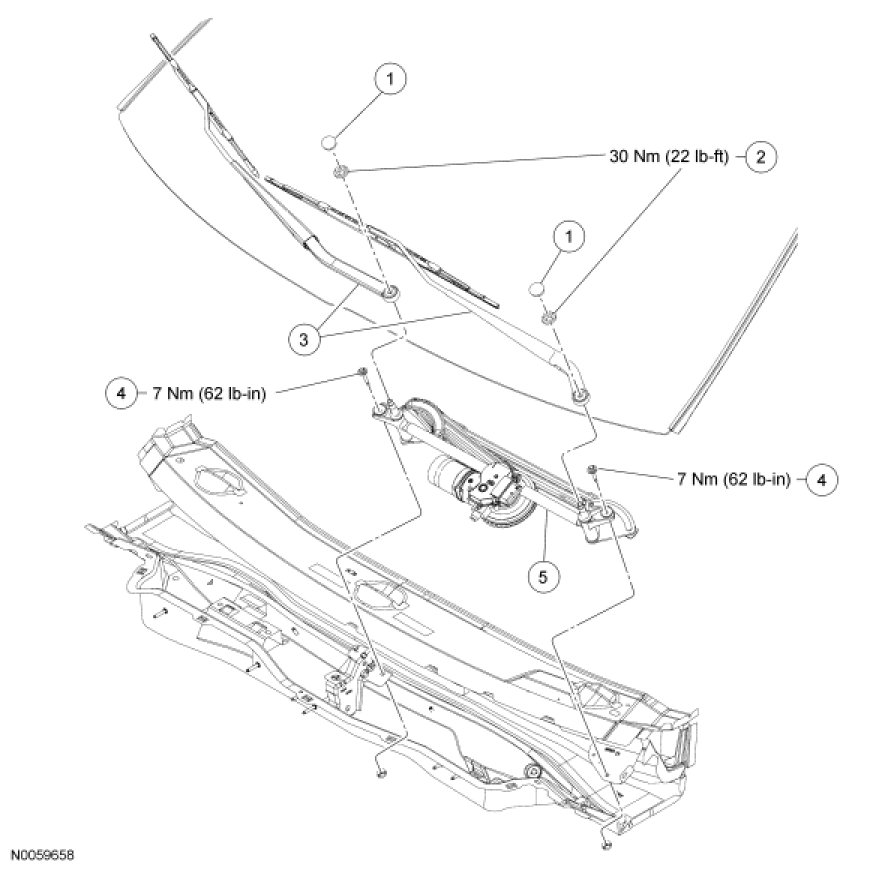 1

30 Nm (22 lb-ft) 2

1

3

4 7 Nm (62 lb-in)

7 Nm (62 lb-in) 4

5

N0059658