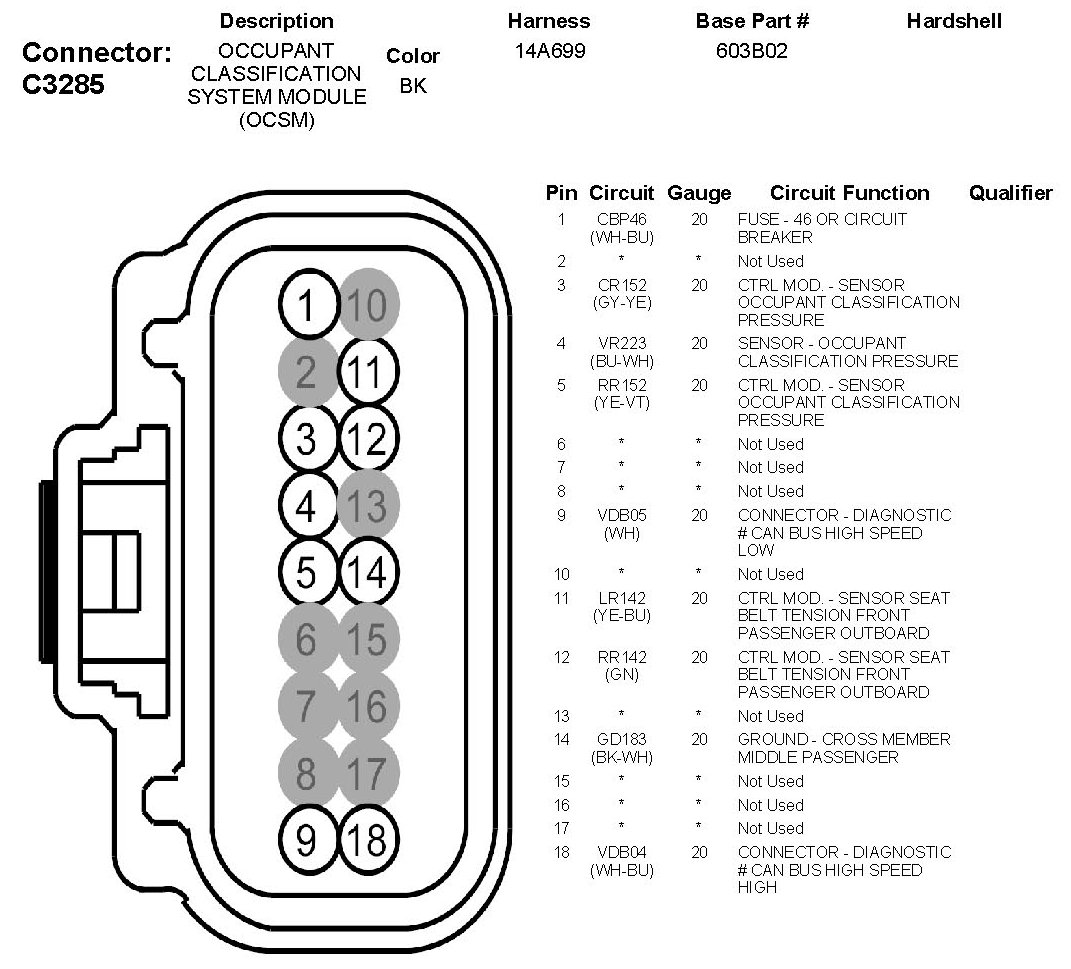 Connector: C3285

| Description | Color | Harness | Base Part # | Hardshell |
|---|---|---|---|---|
| OCCUPANT CLASSIFICATION SYSTEM MODULE (OCSM) | BK | 14A699 | 603B02 | |

1 10
2 11
3 12
4 13
5 14
6 15
7 16
8 17
9 18

| Pin | Circuit | Gauge | Circuit Function | Qualifier |
|---|---|---|---|---|
| 1 | CBP46 (WH-BU) | 20 | FUSE - 46 OR CIRCUIT BREAKER | |
| 2 | * | * | Not Used | |
| 3 | CR152 (GY-YE) | 20 | CTRL MOD. - SENSOR OCCUPANT CLASSIFICATION PRESSURE | |
| 4 | VR223 (BU-WH) | 20 | SENSOR - OCCUPANT CLASSIFICATION PRESSURE | |
| 5 | RR152 (YE-VT) | 20 | CTRL MOD. - SENSOR OCCUPANT CLASSIFICATION PRESSURE | |
| 6 | * | * | Not Used | |
| 7 | * | * | Not Used | |
| 8 | * | * | Not Used | |
| 9 | VDB05 (WH) | 20 | CONNECTOR - DIAGNOSTIC # CAN BUS HIGH SPEED LOW | |
| 10 | * | * | Not Used | |
| 11 | LR142 (YE-BU) | 20 | CTRL MOD. - SENSOR SEAT BELT TENSION FRONT PASSENGER OUTBOARD | |
| 12 | RR142 (GN) | 20 | CTRL MOD. - SENSOR SEAT BELT TENSION FRONT PASSENGER OUTBOARD | |
| 13 | * | * | Not Used | |
| 14 | GD183 (BK-WH) | 20 | GROUND - CROSS MEMBER MIDDLE PASSENGER | |
| 15 | * | * | Not Used | |
| 16 | * | * | Not Used | |
| 17 | * | * | Not Used | |
| 18 | VDB04 (WH-BU) | 20 | CONNECTOR - DIAGNOSTIC # CAN BUS HIGH SPEED HIGH | |