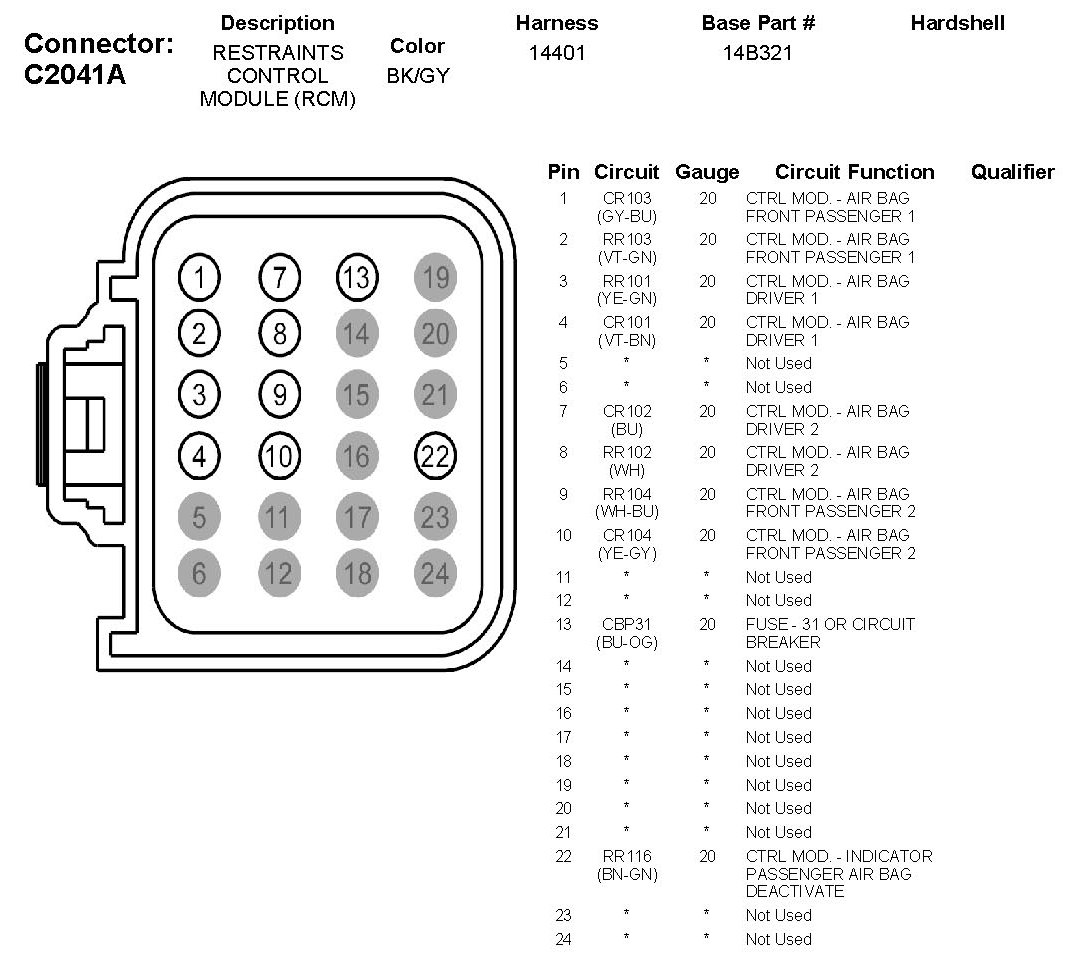 Connector: C2041A

| Description | Color | Harness | Base Part # | Hardshell |
|---|---|---|---|---|
| RESTRAINTS CONTROL MODULE (RCM) | BK/GY | 14401 | 14B321 | |

1 7 13 19
2 8 14 20
3 9 15 21
4 10 16 22
5 11 17 23
6 12 18 24

| Pin | Circuit | Gauge | Circuit Function | Qualifier |
|---|---|---|---|---|
| 1 | CR103 (GY-BU) | 20 | CTRL MOD. - AIR BAG FRONT PASSENGER 1 | |
| 2 | RR103 (VT-GN) | 20 | CTRL MOD. - AIR BAG FRONT PASSENGER 1 | |
| 3 | RR101 (YE-GN) | 20 | CTRL MOD. - AIR BAG DRIVER 1 | |
| 4 | CR101 (VT-BN) | 20 | CTRL MOD. - AIR BAG DRIVER 1 | |
| 5 | * | * | Not Used | |
| 6 | * | * | Not Used | |
| 7 | CR102 (BU) | 20 | CTRL MOD. - AIR BAG DRIVER 2 | |
| 8 | RR102 (WH) | 20 | CTRL MOD. - AIR BAG DRIVER 2 | |
| 9 | RR104 (WH-BU) | 20 | CTRL MOD. - AIR BAG FRONT PASSENGER 2 | |
| 10 | CR104 (YE-GY) | 20 | CTRL MOD. - AIR BAG FRONT PASSENGER 2 | |
| 11 | * | * | Not Used | |
| 12 | * | * | Not Used | |
| 13 | CBP31 (BU-OG) | 20 | FUSE - 31 OR CIRCUIT BREAKER | |
| 14 | * | * | Not Used | |
| 15 | * | * | Not Used | |
| 16 | * | * | Not Used | |
| 17 | * | * | Not Used | |
| 18 | * | * | Not Used | |
| 19 | * | * | Not Used | |
| 20 | * | * | Not Used | |
| 21 | * | * | Not Used | |
| 22 | RR116 (BN-GN) | 20 | CTRL MOD. - INDICATOR PASSENGER AIR BAG DEACTIVATE | |
| 23 | * | * | Not Used | |
| 24 | * | * | Not Used | |