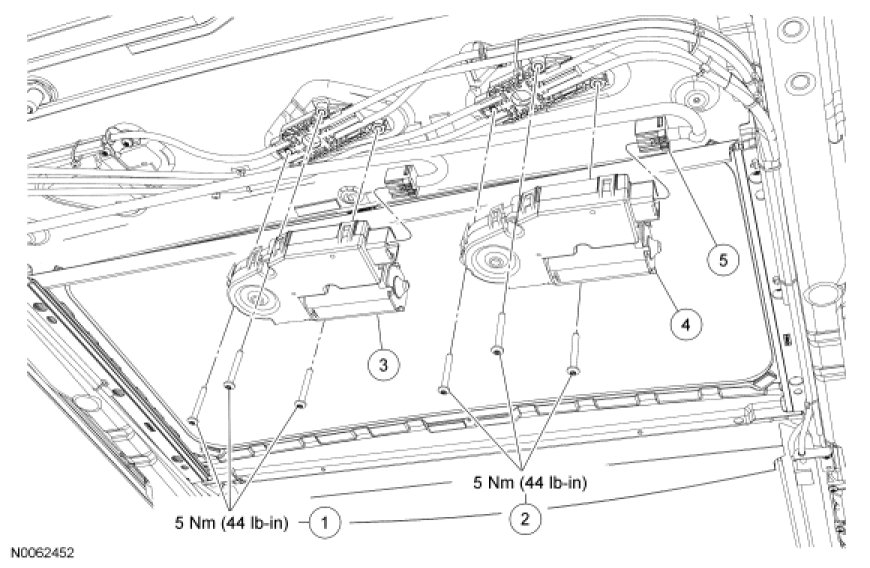 5

4

3

5 Nm (44 lb-in)

5 Nm (44 lb-in)

1

2

N0062452