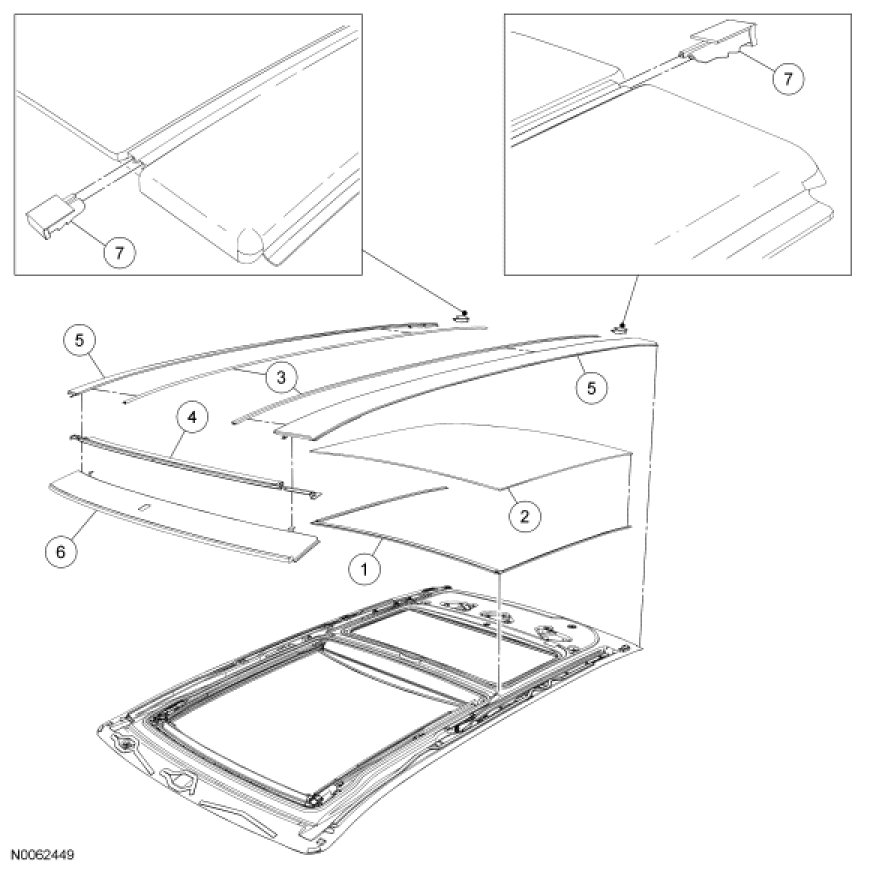 7

7

5

3

5

4

2

6

1

N0062449