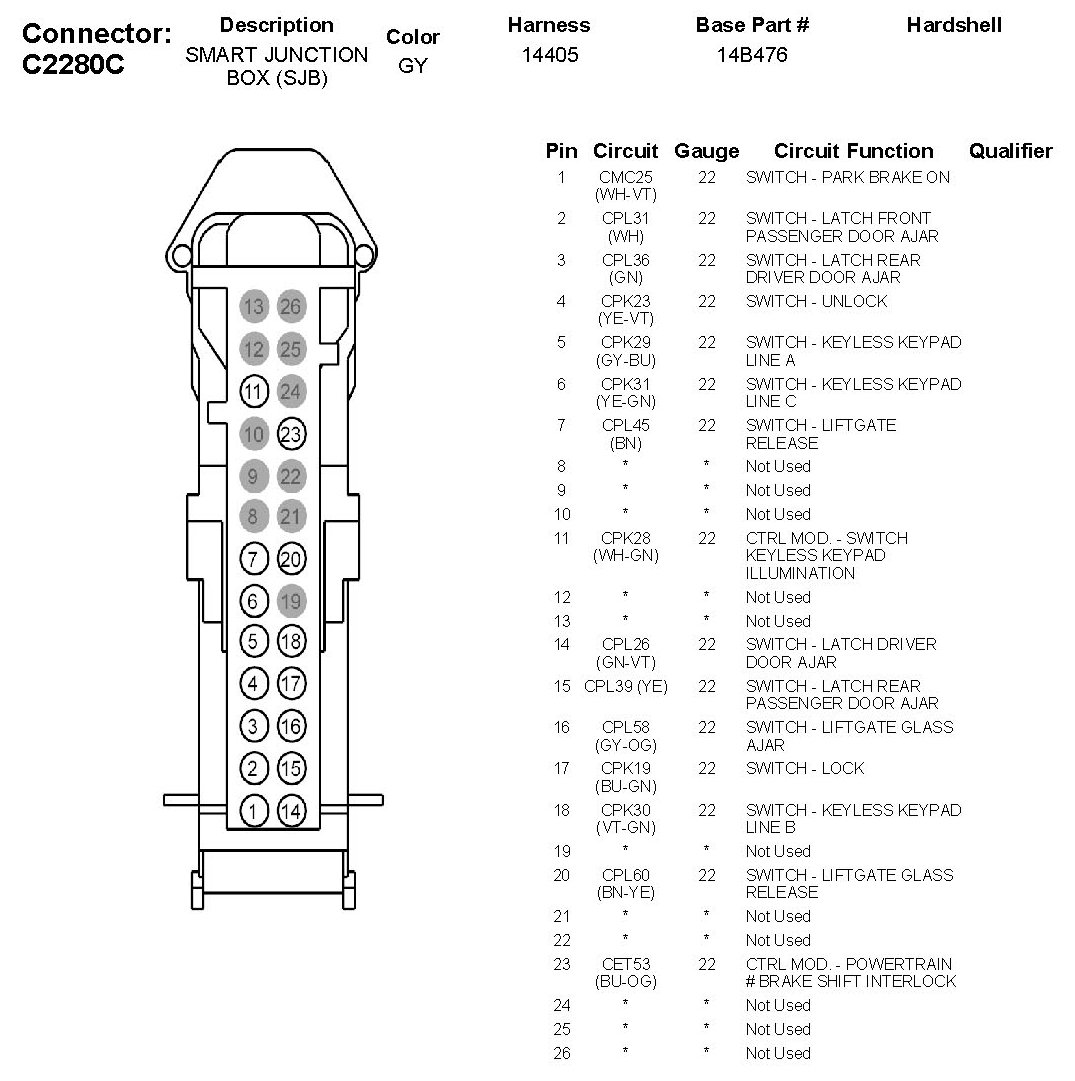 Connector: C2280C

| Description | Color | Harness | Base Part # | Hardshell |
|---|---|---|---|---|
| SMART JUNCTION BOX (SJB) | GY | 14405 | 14B476 | |

13 26
12 25
11 24
10 23
9 22
8 21
7 20
6 19
5 18
4 17
3 16
2 15
1 14

| Pin | Circuit | Gauge | Circuit Function | Qualifier |
|---|---|---|---|---|
| 1 | CMC25 (WH-VT) | 22 | SWITCH - PARK BRAKE ON | |
| 2 | CPL31 (WH) | 22 | SWITCH - LATCH FRONT PASSENGER DOOR AJAR | |
| 3 | CPL36 (GN) | 22 | SWITCH - LATCH REAR DRIVER DOOR AJAR | |
| 4 | CPK23 (YE-VT) | 22 | SWITCH - UNLOCK | |
| 5 | CPK29 (GY-BU) | 22 | SWITCH - KEYLESS KEYPAD LINE A | |
| 6 | CPK31 (YE-GN) | 22 | SWITCH - KEYLESS KEYPAD LINE C | |
| 7 | CPL45 (BN) | 22 | SWITCH - LIFTGATE RELEASE | |
| 8 | * | * | Not Used | |
| 9 | * | * | Not Used | |
| 10 | * | * | Not Used | |
| 11 | CPK28 (WH-GN) | 22 | CTRL MOD. - SWITCH KEYLESS KEYPAD ILLUMINATION | |
| 12 | * | * | Not Used | |
| 13 | * | * | Not Used | |
| 14 | CPL26 (GN-VT) | 22 | SWITCH - LATCH DRIVER DOOR AJAR | |
| 15 | CPL39 (YE) | 22 | SWITCH - LATCH REAR PASSENGER DOOR AJAR | |
| 16 | CPL58 (GY-OG) | 22 | SWITCH - LIFTGATE GLASS AJAR | |
| 17 | CPK19 (BU-GN) | 22 | SWITCH - LOCK | |
| 18 | CPK30 (VT-GN) | 22 | SWITCH - KEYLESS KEYPAD LINE B | |
| 19 | * | * | Not Used | |
| 20 | CPL60 (BN-YE) | 22 | SWITCH - LIFTGATE GLASS RELEASE | |
| 21 | * | * | Not Used | |
| 22 | * | * | Not Used | |
| 23 | CET53 (BU-OG) | 22 | CTRL MOD. - POWERTRAIN # BRAKE SHIFT INTERLOCK | |
| 24 | * | * | Not Used | |
| 25 | * | * | Not Used | |
| 26 | * | * | Not Used | |