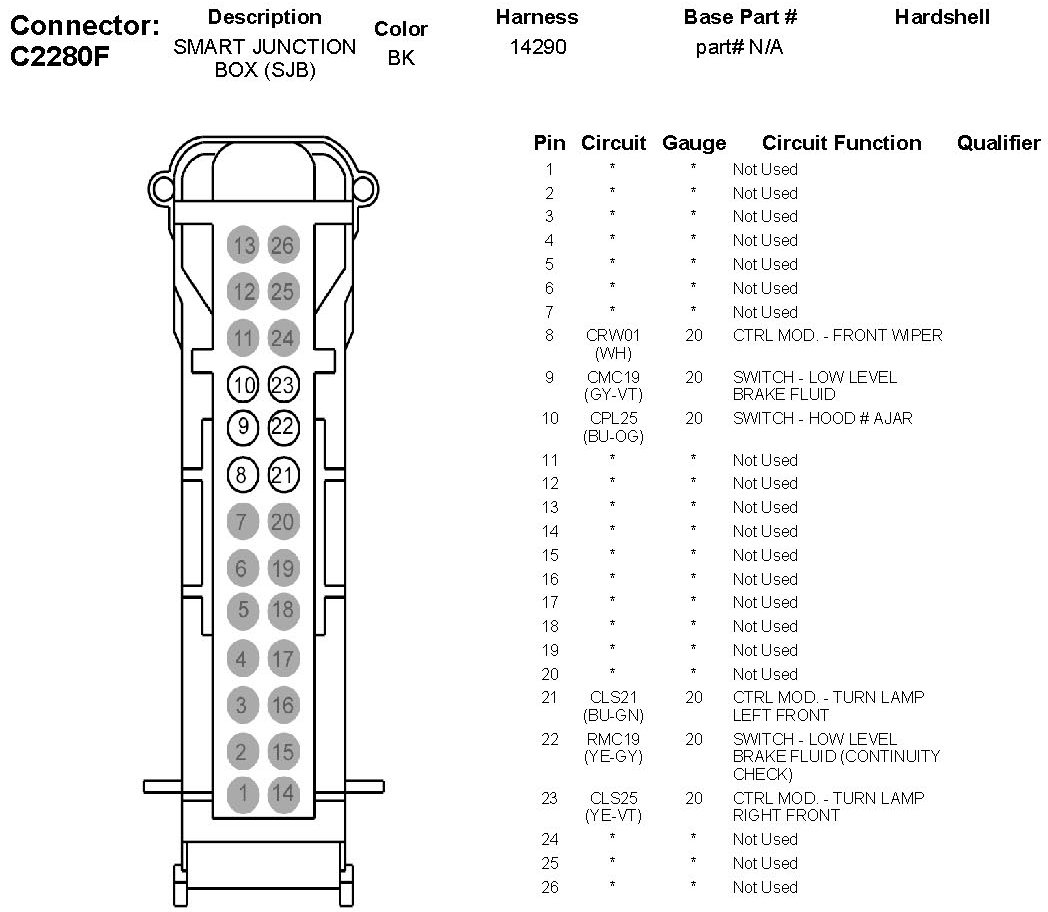 Connector: C2280F

| Description | Color | Harness | Base Part # | Hardshell |
|---|---|---|---|---|
| SMART JUNCTION BOX (SJB) | BK | 14290 | part# N/A | |

13 26
12 25
11 24
10 23
9 22
8 21
7 20
6 19
5 18
4 17
3 16
2 15
1 14

| Pin | Circuit | Gauge | Circuit Function | Qualifier |
|---|---|---|---|---|
| 1 | * | * | Not Used | |
| 2 | * | * | Not Used | |
| 3 | * | * | Not Used | |
| 4 | * | * | Not Used | |
| 5 | * | * | Not Used | |
| 6 | * | * | Not Used | |
| 7 | * | * | Not Used | |
| 8 | CRW01 (WH) | 20 | CTRL MOD. - FRONT WIPER | |
| 9 | CMC19 (GY-VT) | 20 | SWITCH - LOW LEVEL BRAKE FLUID | |
| 10 | CPL25 (BU-OG) | 20 | SWITCH - HOOD # AJAR | |
| 11 | * | * | Not Used | |
| 12 | * | * | Not Used | |
| 13 | * | * | Not Used | |
| 14 | * | * | Not Used | |
| 15 | * | * | Not Used | |
| 16 | * | * | Not Used | |
| 17 | * | * | Not Used | |
| 18 | * | * | Not Used | |
| 19 | * | * | Not Used | |
| 20 | * | * | Not Used | |
| 21 | CLS21 (BU-GN) | 20 | CTRL MOD. - TURN LAMP LEFT FRONT | |
| 22 | RMC19 (YE-GY) | 20 | SWITCH - LOW LEVEL BRAKE FLUID (CONTINUITY CHECK) | |
| 23 | CLS25 (YE-VT) | 20 | CTRL MOD. - TURN LAMP RIGHT FRONT | |
| 24 | * | * | Not Used | |
| 25 | * | * | Not Used | |
| 26 | * | * | Not Used | |