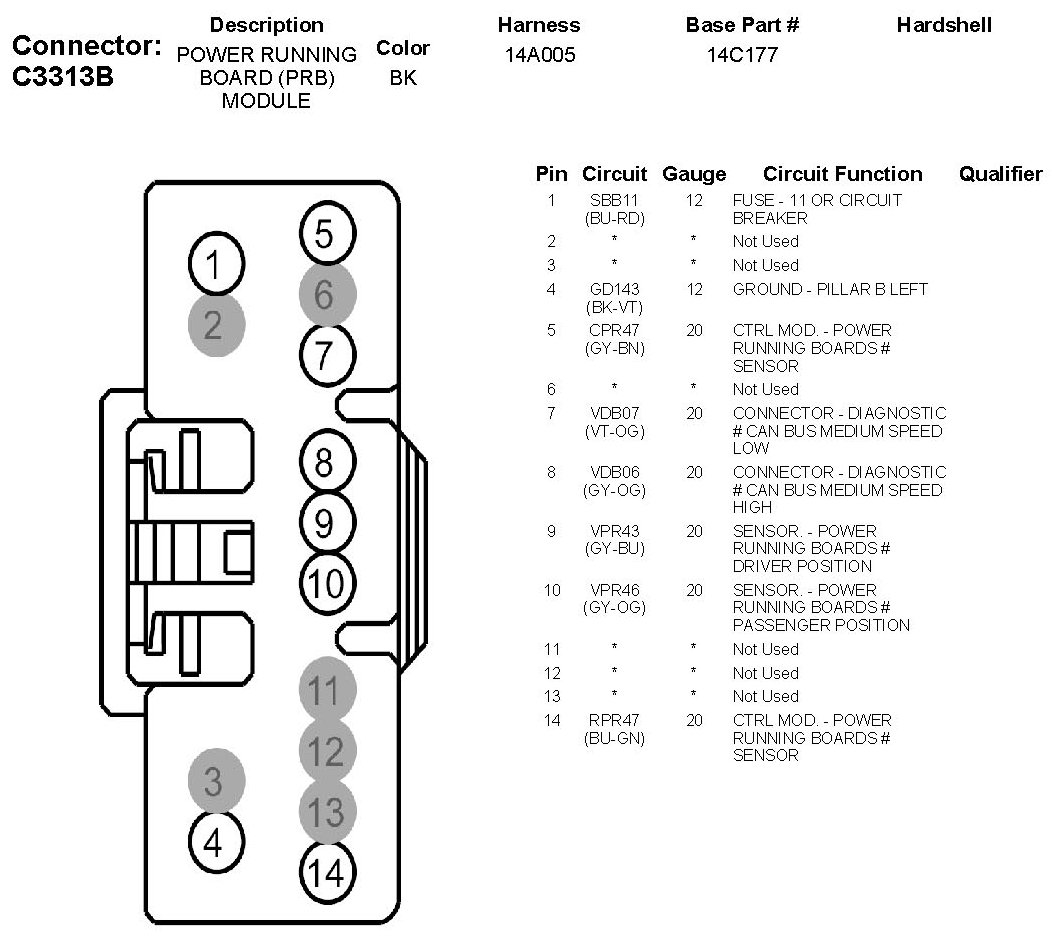 Connector: C3313B

| Description | Color | Harness | Base Part # | Hardshell |
|---|---|---|---|---|
| POWER RUNNING BOARD (PRB) MODULE | BK | 14A005 | 14C177 | |

5
1
6
2
7
8
9
10
11
12
3
13
4
14

| Pin | Circuit | Gauge | Circuit Function | Qualifier |
|---|---|---|---|---|
| 1 | SBB11 (BU-RD) | 12 | FUSE - 11 OR CIRCUIT BREAKER | |
| 2 | * | * | Not Used | |
| 3 | * | * | Not Used | |
| 4 | GD143 (BK-VT) | 12 | GROUND - PILLAR B LEFT | |
| 5 | CPR47 (GY-BN) | 20 | CTRL MOD. - POWER RUNNING BOARDS # SENSOR | |
| 6 | * | * | Not Used | |
| 7 | VDB07 (VT-OG) | 20 | CONNECTOR - DIAGNOSTIC # CAN BUS MEDIUM SPEED LOW | |
| 8 | VDB06 (GY-OG) | 20 | CONNECTOR - DIAGNOSTIC # CAN BUS MEDIUM SPEED HIGH | |
| 9 | VPR43 (GY-BU) | 20 | SENSOR. - POWER RUNNING BOARDS # DRIVER POSITION | |
| 10 | VPR46 (GY-OG) | 20 | SENSOR. - POWER RUNNING BOARDS # PASSENGER POSITION | |
| 11 | * | * | Not Used | |
| 12 | * | * | Not Used | |
| 13 | * | * | Not Used | |
| 14 | RPR47 (BU-GN) | 20 | CTRL MOD. - POWER RUNNING BOARDS # SENSOR | |