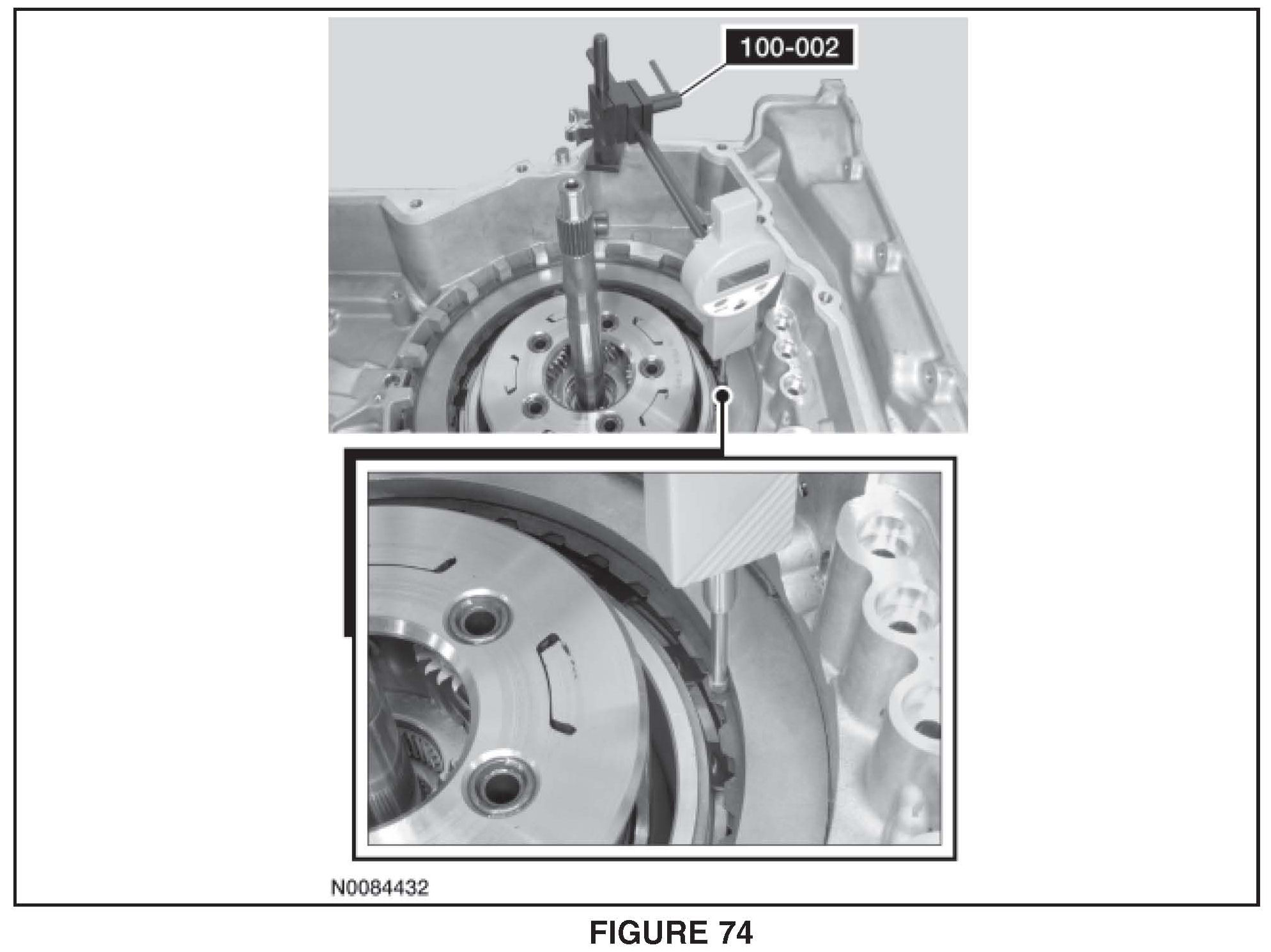 100-002

N0084432

FIGURE 74