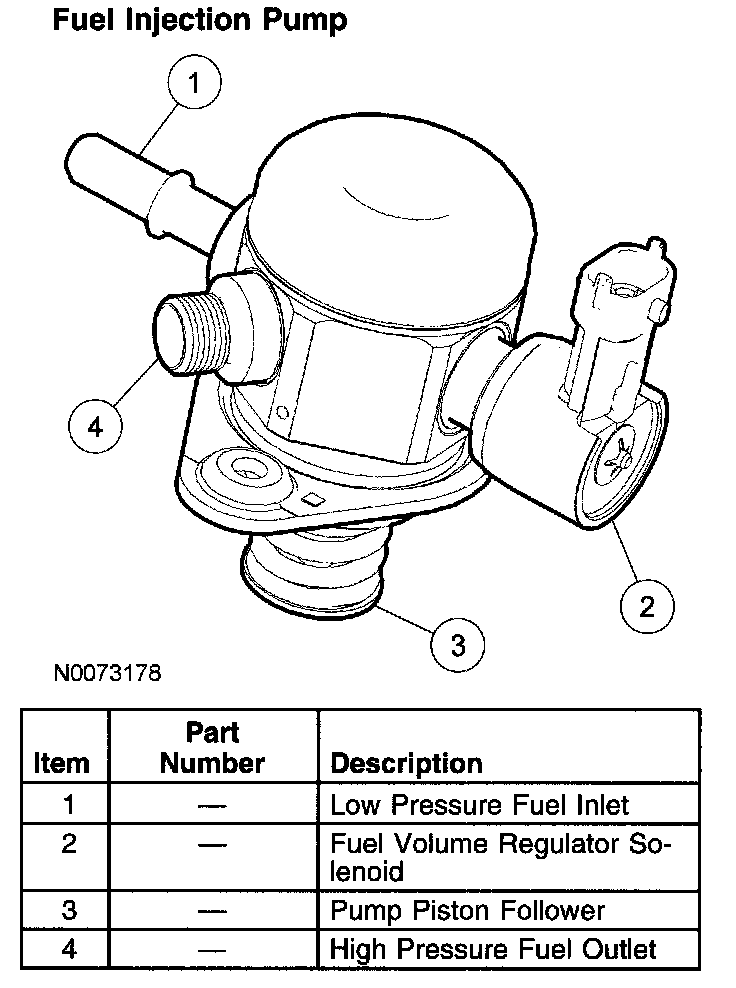 Fuel Injection Pump

1

4

2

3

N0073178

| Item | Part Number | Description |
|---|---|---|
| 1 | — | Low Pressure Fuel Inlet |
| 2 | — | Fuel Volume Regulator Solenoid |
| 3 | — | Pump Piston Follower |
| 4 | — | High Pressure Fuel Outlet |