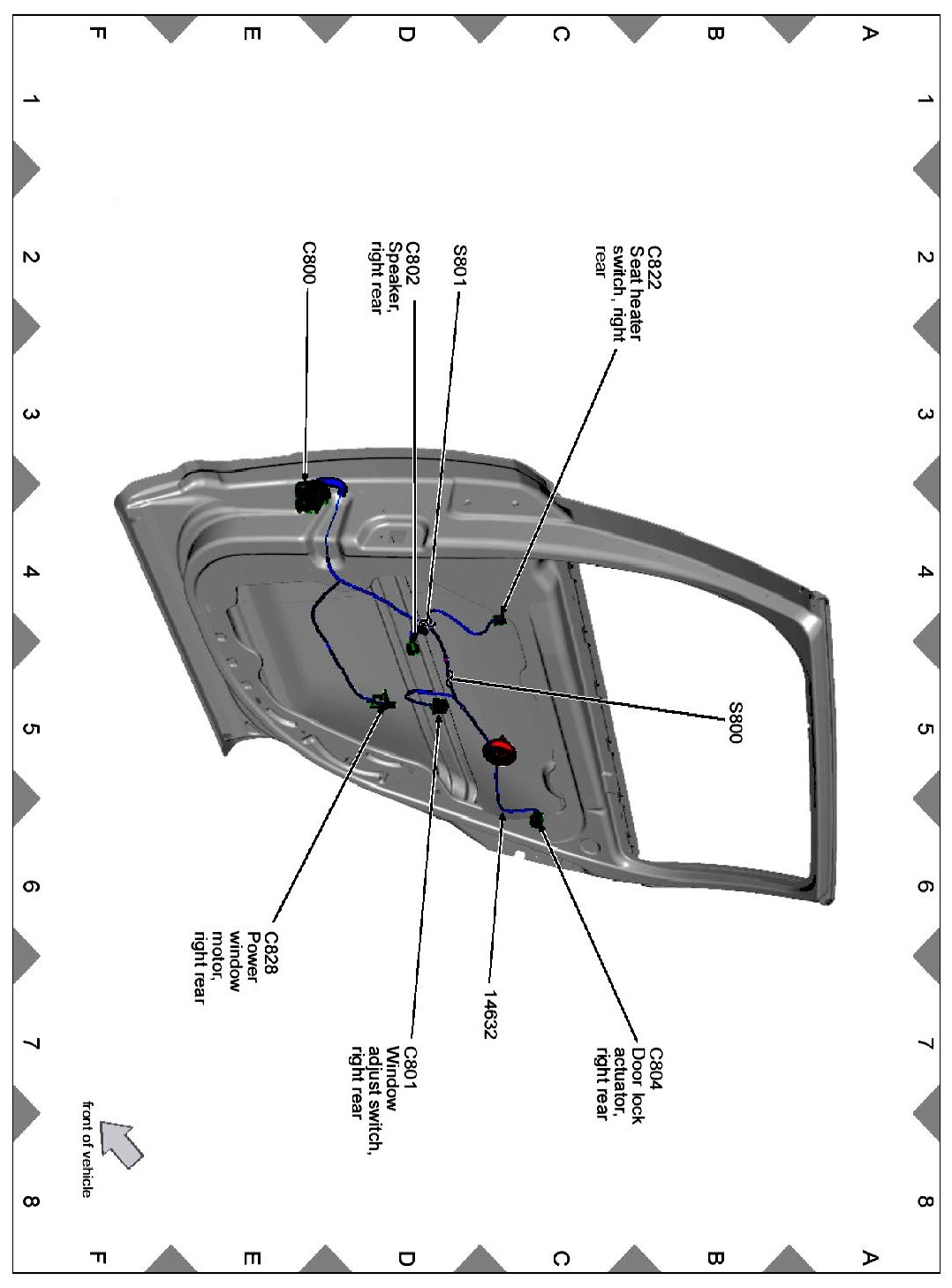 A
B
C
D
E
F

1
2
3
4
5
6
7
8

C822
Seat heater
switch, right
rear

S801

C802
Speaker,
right rear

C800

S800

C804
Door lock
actuator,
right rear

14632

C801
Window
adjust switch,
right rear

C828
Power
window
motor,
right rear

front of vehicle

1
2
3
4
5
6
7
8

A
B
C
D
E
F