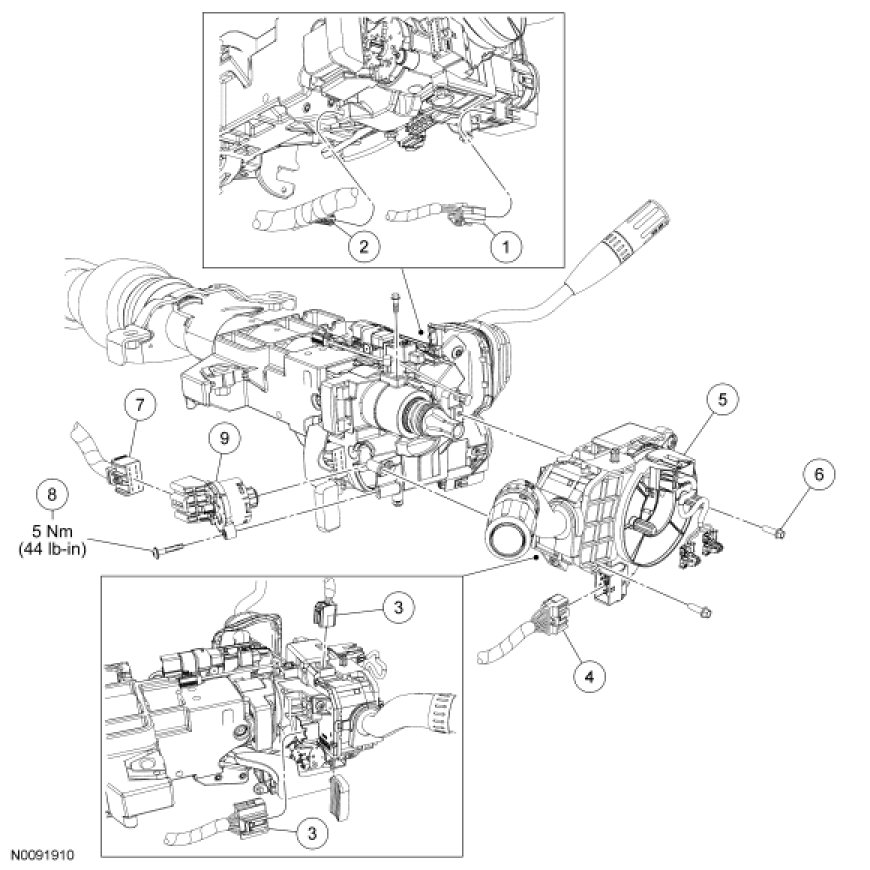 2
1
7
9
5
6
8
5 Nm
(44 lb-in)
3
4
3
N0091910