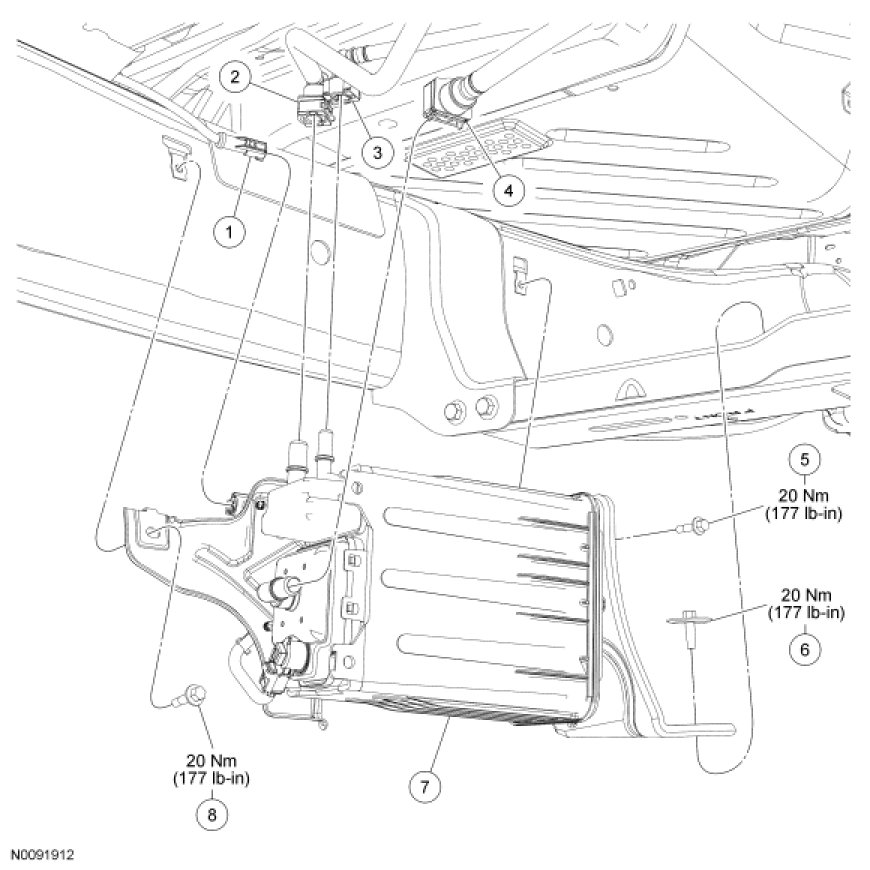 2
3
4
1
5
20 Nm
(177 lb-in)
20 Nm
(177 lb-in)
6
20 Nm
(177 lb-in)
8
7
N0091912