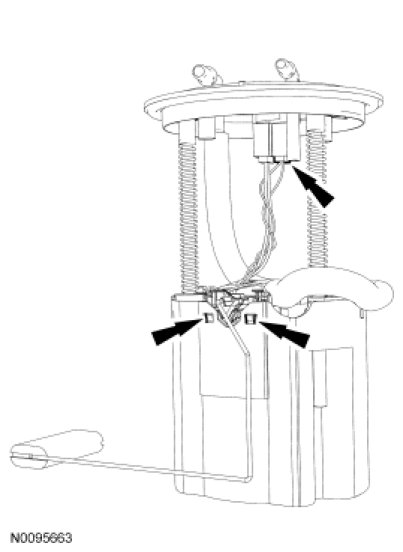 N0095663