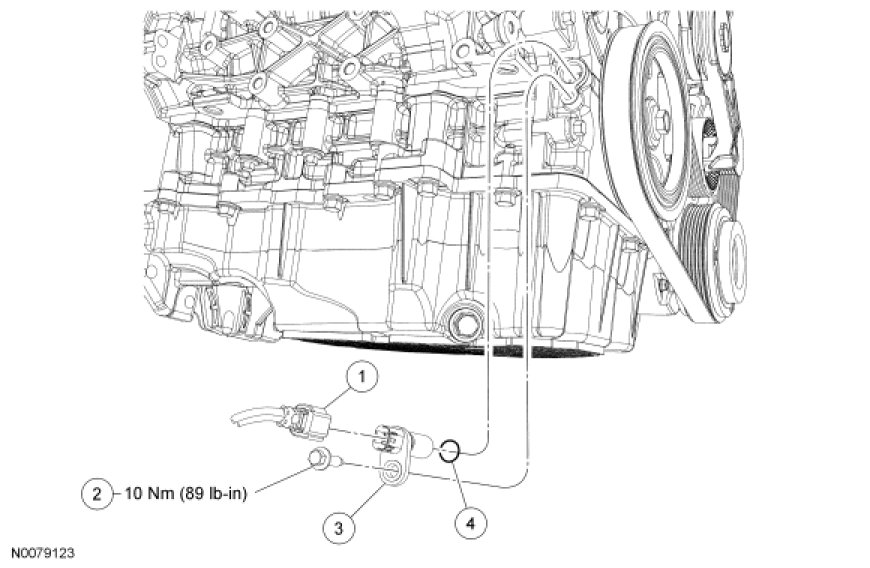 1

2 10 Nm (89 lb-in)

3

4

N0079123